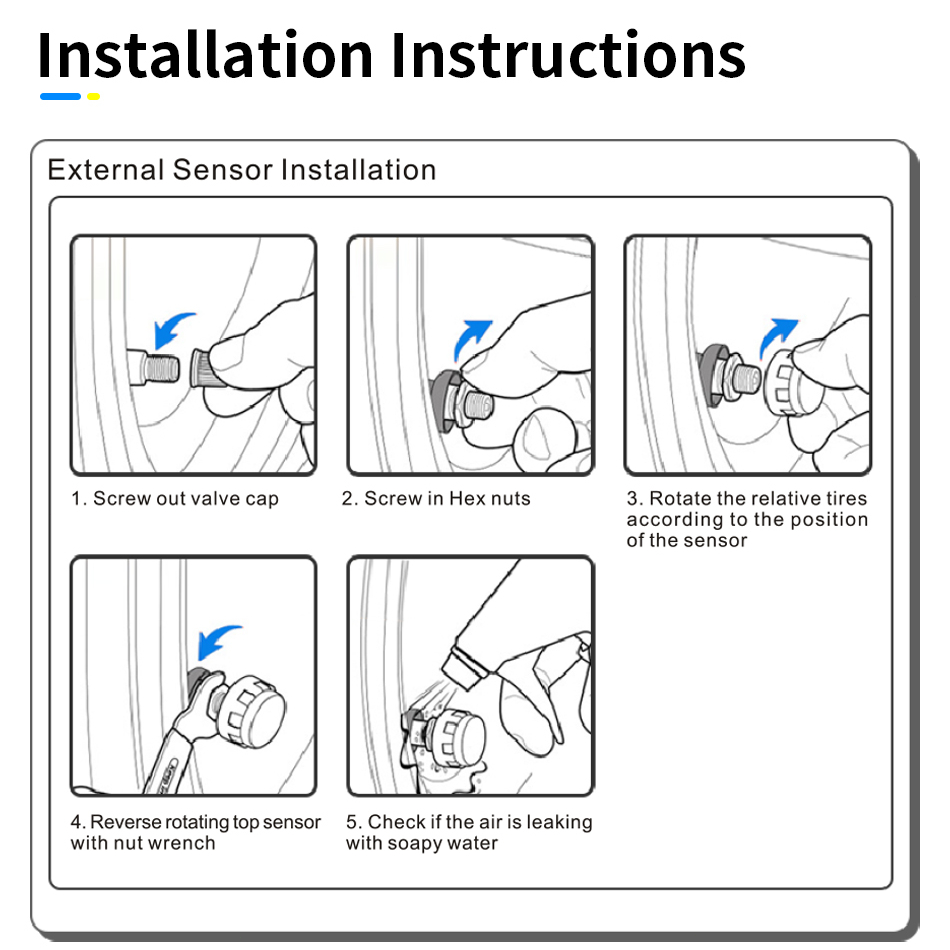 Installation Instructions

External Sensor Installation

1. Screw out valve cap

2. Screw in Hex nuts

3. Rotate the relative tires according to the position of the sensor

4. Reverse rotating top sensor with nut wrench

5. Check if the air is leaking with soapy water