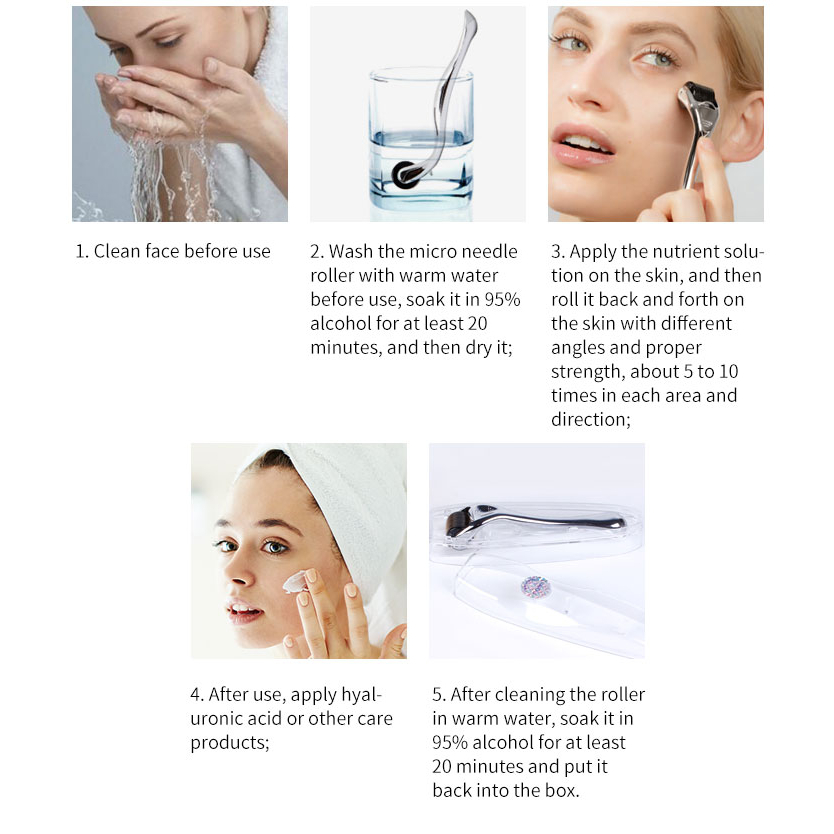 1. Clean face before use

2. Wash the micro needle roller with warm water before use, soak it in 95% alcohol for at least 20 minutes, and then dry it;

3. Apply the nutrient solution on the skin, and then roll it back and forth on the skin with different angles and proper strength, about 5 to 10 times in each area and direction;

4. After use, apply hyaluronic acid or other care products;

5. After cleaning the roller in warm water, soak it in 95% alcohol for at least 20 minutes and put it back into the box.