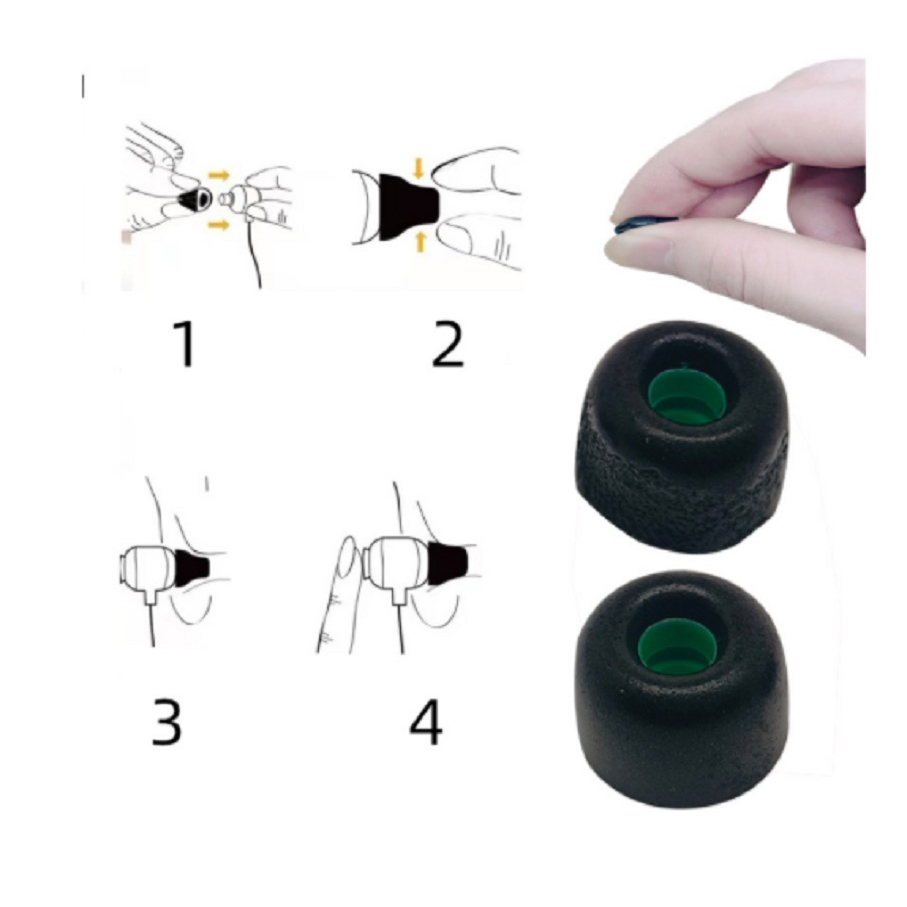 1

2

3

4