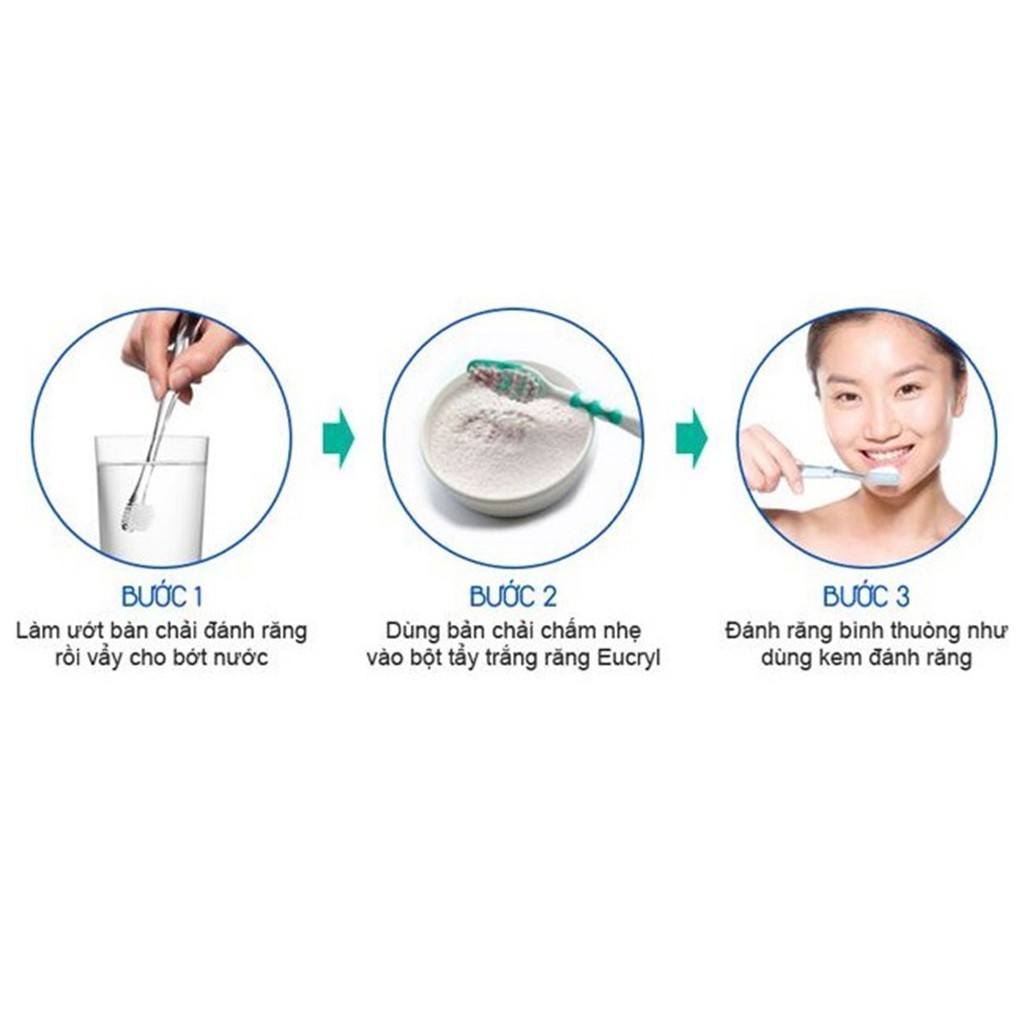 BƯỚC 1
Làm ướt bàn chải đánh răng rồi vẩy cho bớt nước

BƯỚC 2
Dùng bản chải chấm nhẹ vào bột tẩy trắng răng Eucryl

BƯỚC 3
Đánh răng bình thường như dùng kem đánh răng