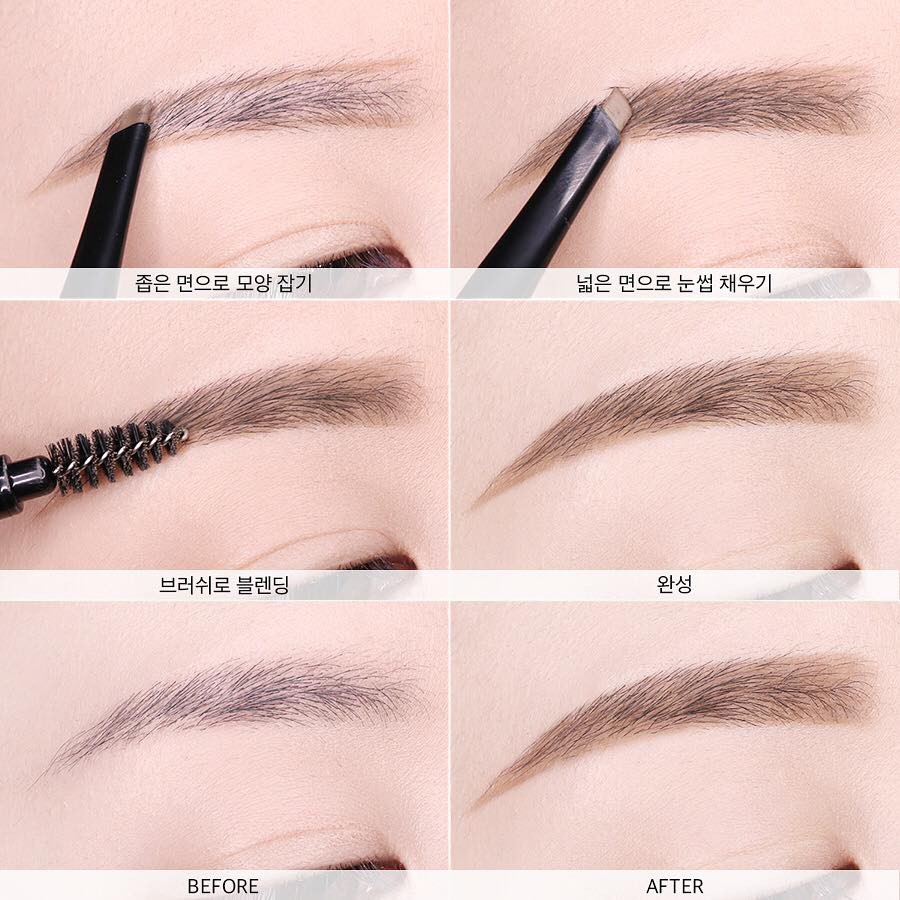 좁은 면으로 모양 잡기

넓은 면으로 눈썹 채우기

브러쉬로 블렌딩

완성

BEFORE

AFTER