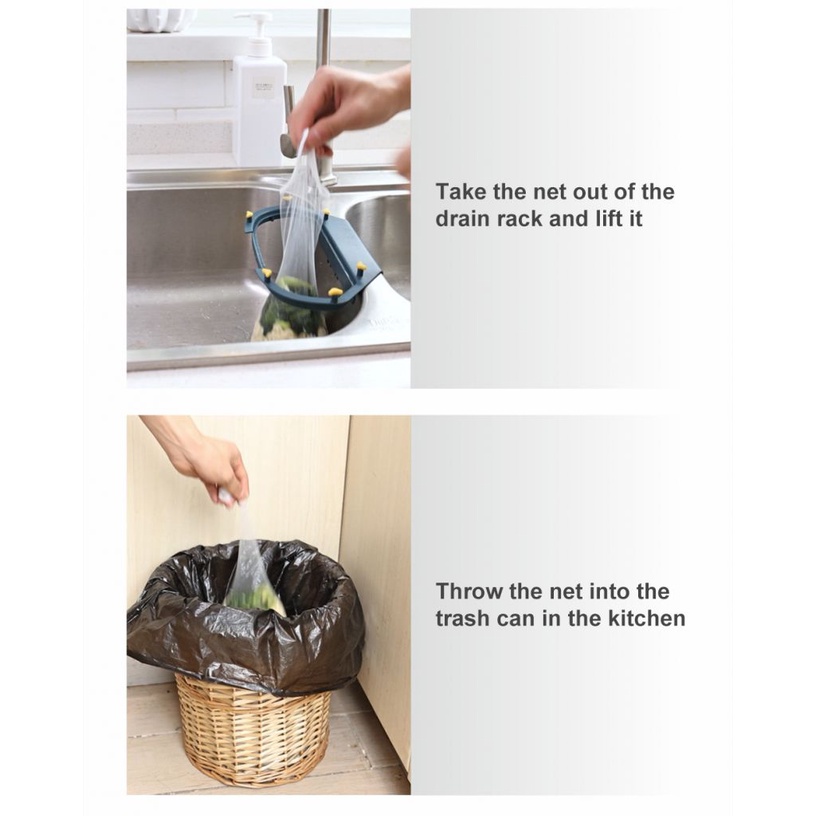 Take the net out of the drain rack and lift it

Throw the net into the trash can in the kitchen