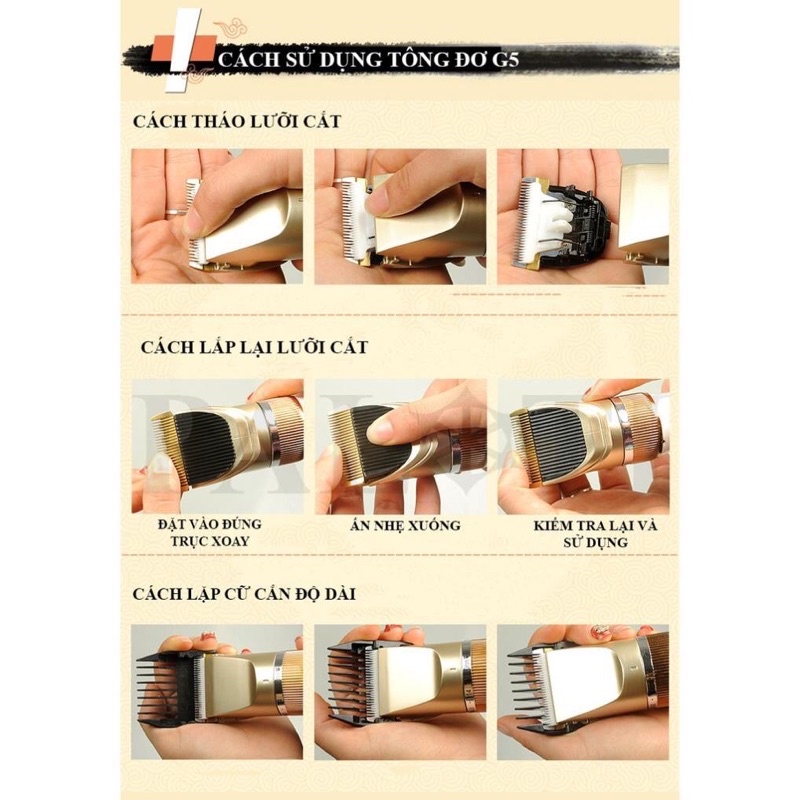 CÁCH SỬ DỤNG TÔNG ĐƠ G5

CÁCH THÁO LƯỠI CẮT

CÁCH LẮP LẠI LƯỠI CẮT

ĐẶT VÀO ĐÚNG TRỤC XOAY

ẤN NHẸ XUỐNG

KIỂM TRA LẠI VÀ SỬ DỤNG

CÁCH LẮP CỮ CẮN ĐỘ DÀI