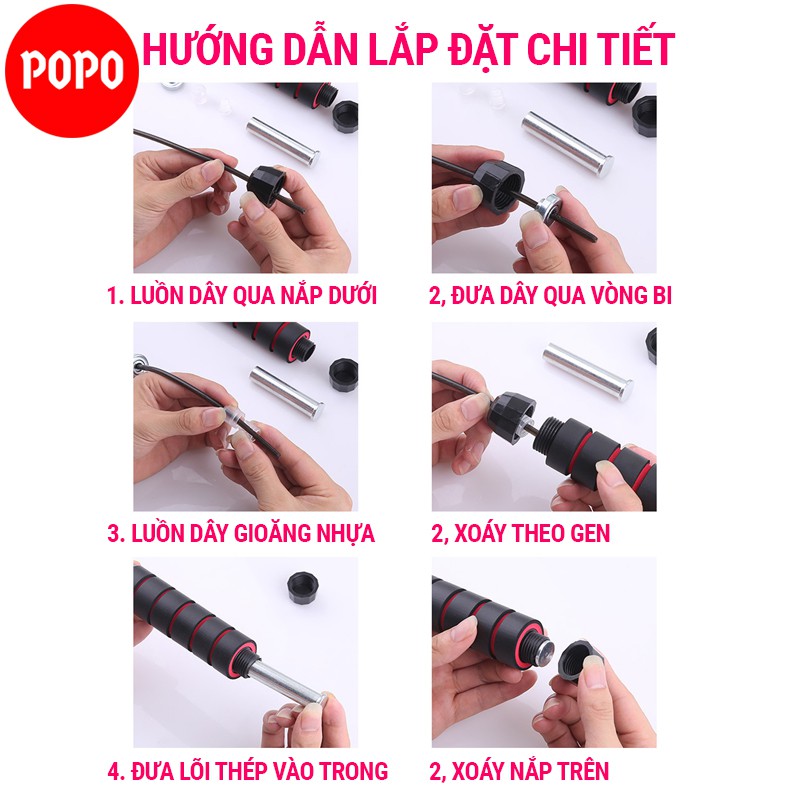 POPO

HƯỚNG DẪN LẮP ĐẶT CHI TIẾT

1. LUỒN DÂY QUA NẮP DƯỚI

2, ĐƯA DÂY QUA VÒNG BI

3. LUỒN DÂY GIOĂNG NHỰA

2, XOÁY THEO GEN

4. ĐƯA LÕI THÉP VÀO TRONG

2, XOÁY NẮP TRÊN