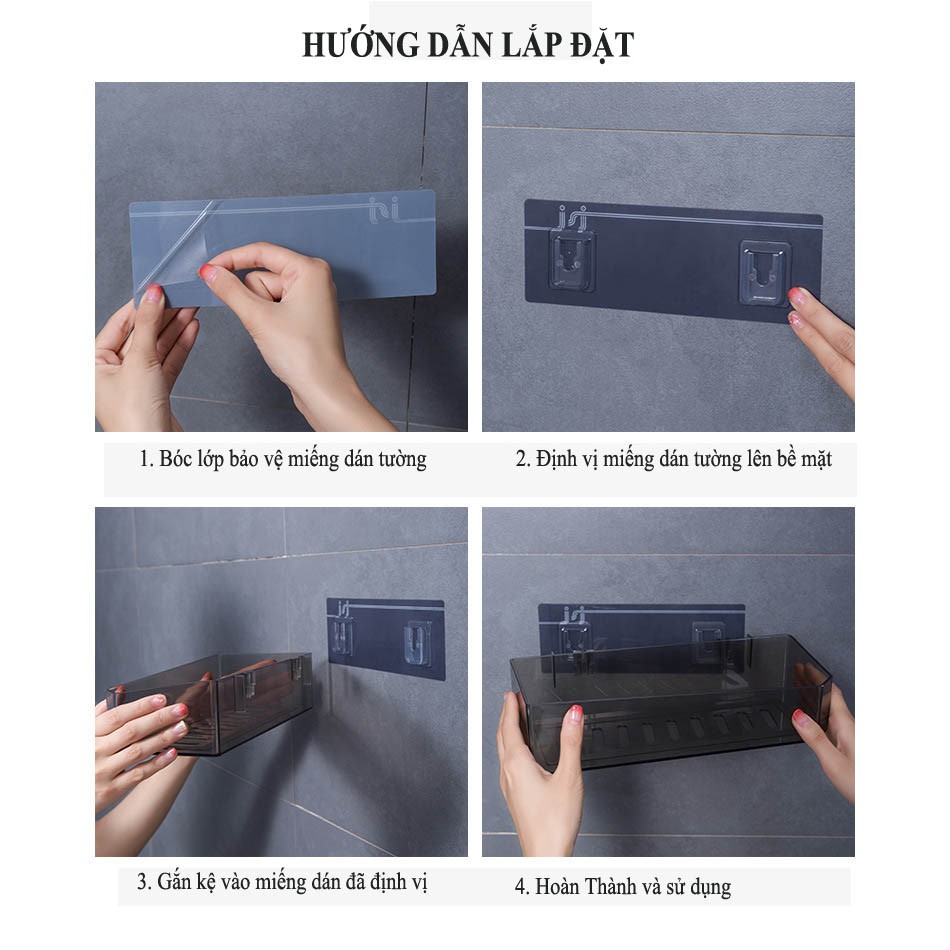 HƯỚNG DẪN LẮP ĐẶT

1. Bóc lớp bảo vệ miếng dán tường

2. Định vị miếng dán tường lên bề mặt

3. Gắn kệ vào miếng dán đã định vị

4. Hoàn Thành và sử dụng