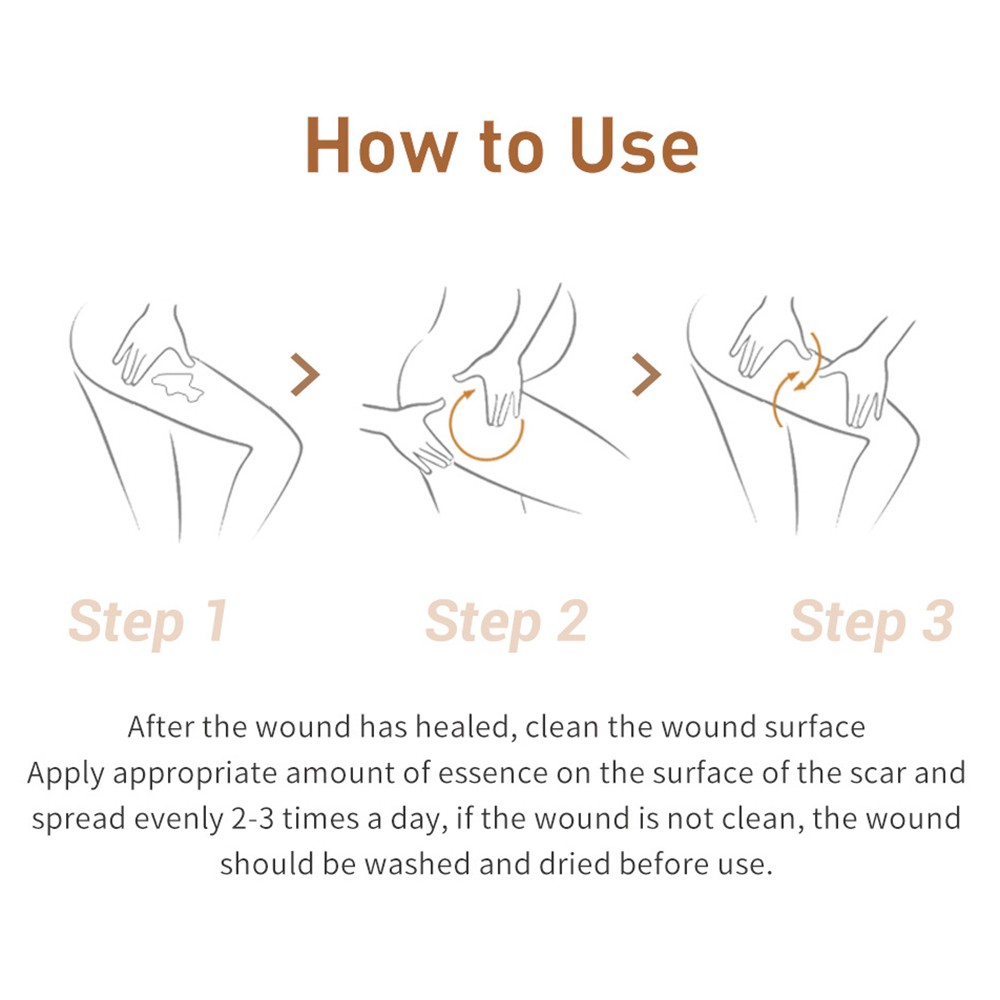 How to Use

Step 1

Step 2

Step 3

After the wound has healed, clean the wound surface
Apply appropriate amount of essence on the surface of the scar and spread evenly 2-3 times a day, if the wound is not clean, the wound should be washed and dried before use.