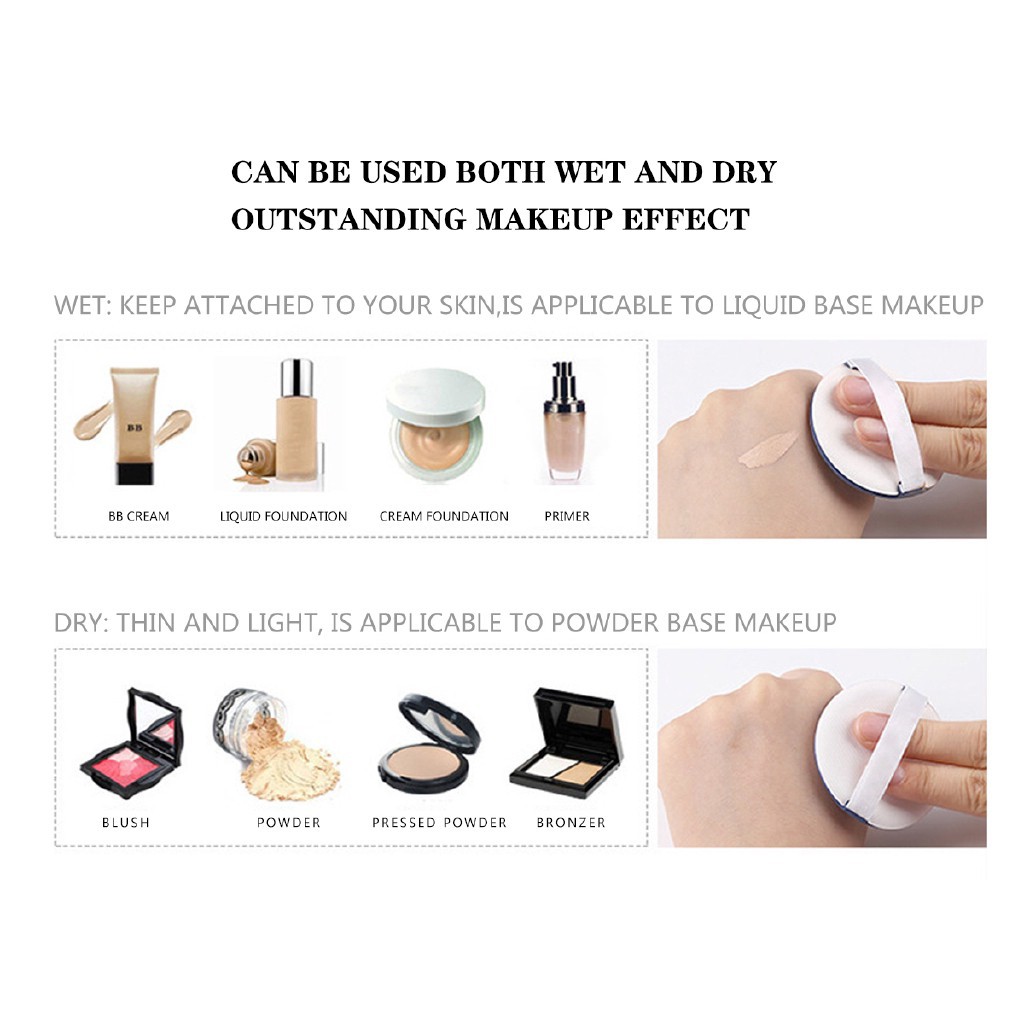 CAN BE USED BOTH WET AND DRY
OUTSTANDING MAKEUP EFFECT

WET: KEEP ATTACHED TO YOUR SKIN,IS APPLICABLE TO LIQUID BASE MAKEUP

BB

BB CREAM LIQUID FOUNDATION CREAM FOUNDATION PRIMER

DRY: THIN AND LIGHT, IS APPLICABLE TO POWDER BASE MAKEUP

BLUSH POWDER PRESSED POWDER BRONZER