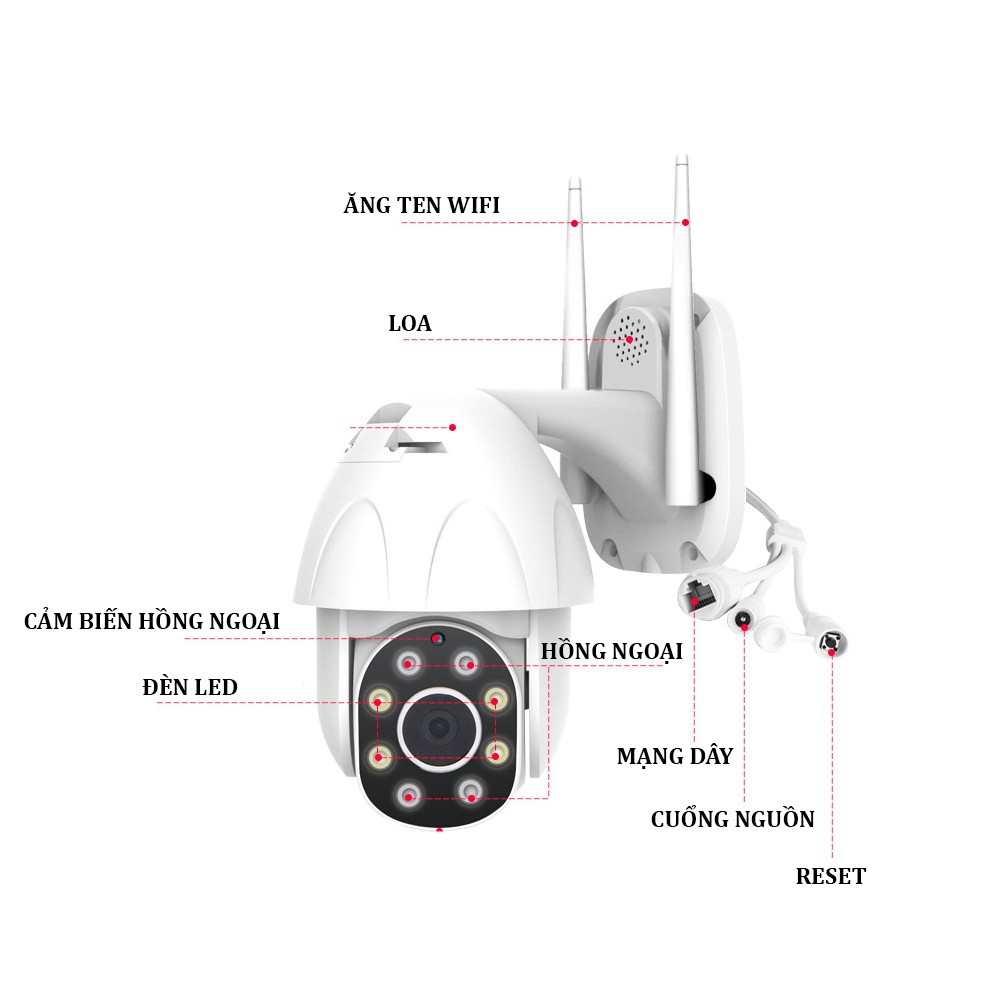 ĂNG TEN WIFI

LOA

CẢM BIẾN HỒNG NGOẠI

HỒNG NGOẠI

ĐÈN LED

MẠNG DÂY

CUỔNG NGUỒN

RESET