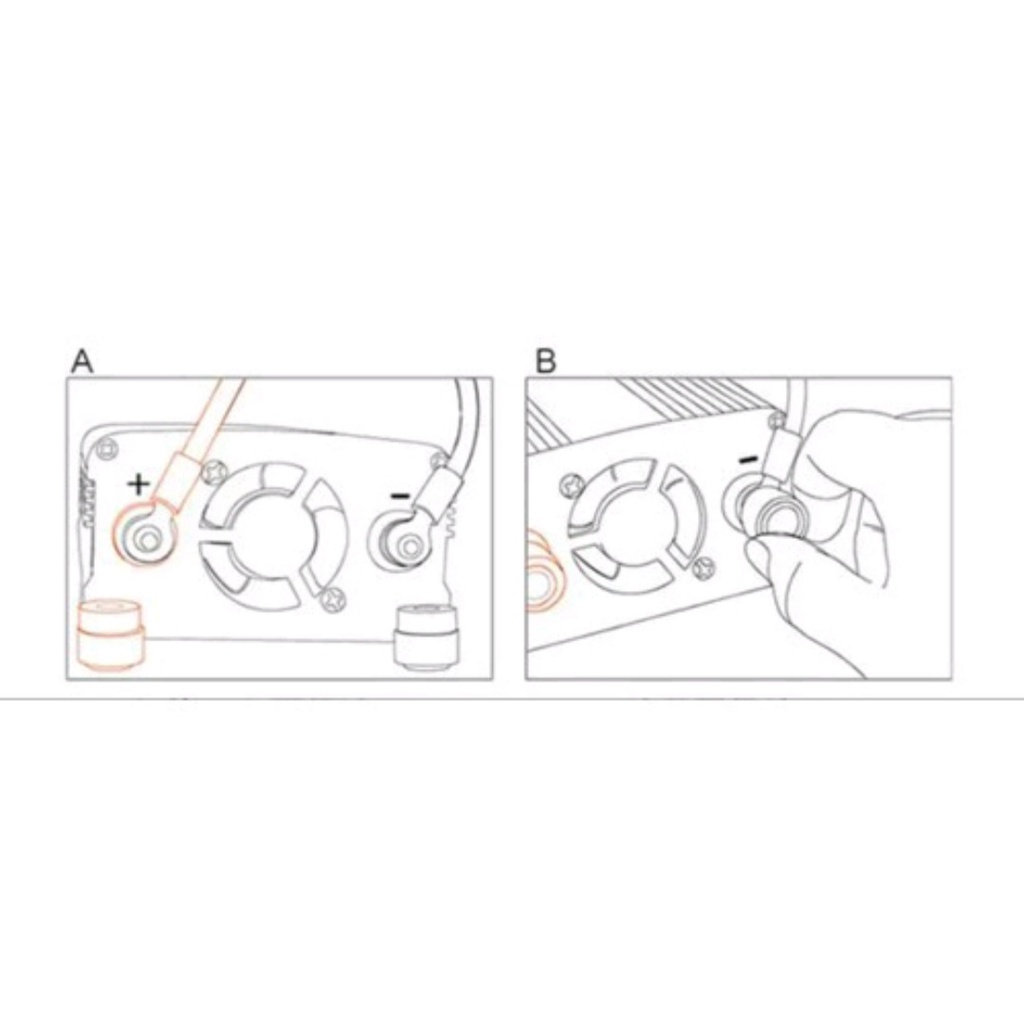 A
+
-
B
-