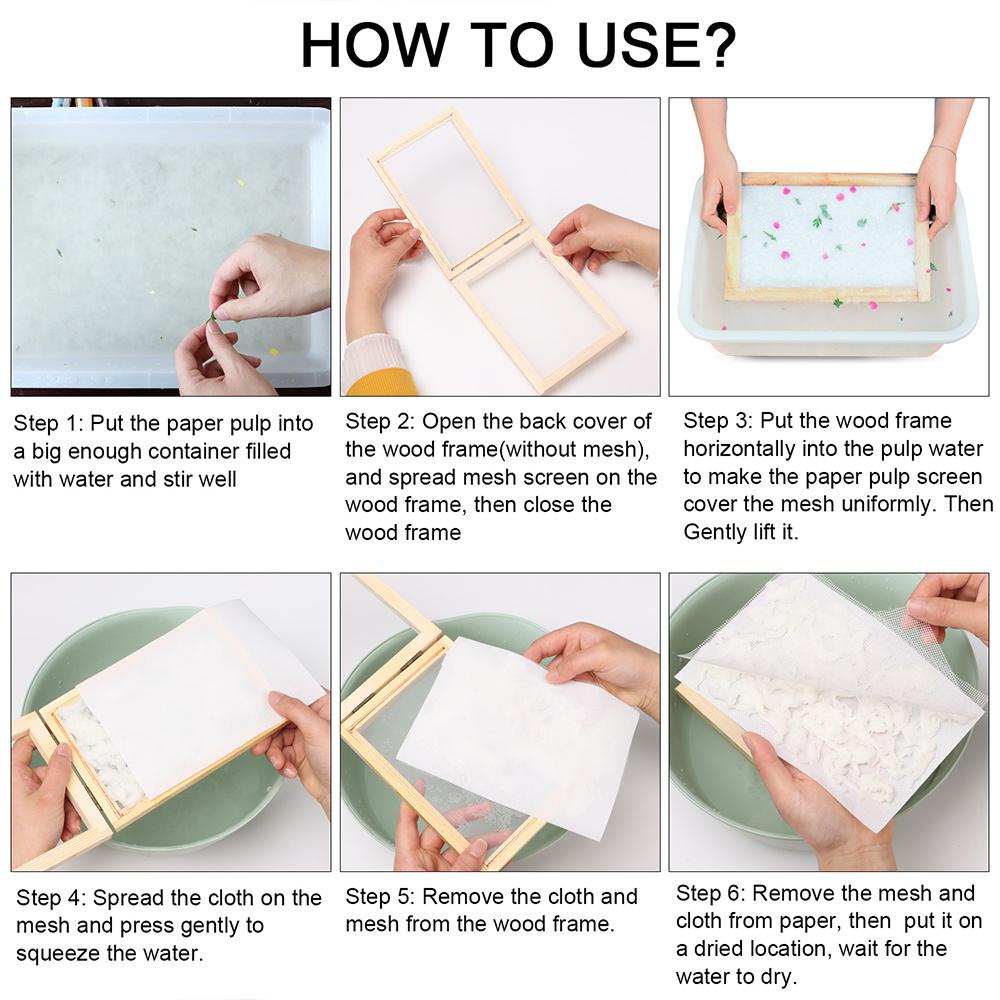 HOW TO USE?

Step 1: Put the paper pulp into a big enough container filled with water and stir well

Step 2: Open the back cover of the wood frame(without mesh), and spread mesh screen on the wood frame, then close the wood frame

Step 3: Put the wood frame horizontally into the pulp water to make the paper pulp screen cover the mesh uniformly. Then Gently lift it.

Step 4: Spread the cloth on the mesh and press gently to squeeze the water.

Step 5: Remove the cloth and mesh from the wood frame.

Step 6: Remove the mesh and cloth from paper, then put it on a dried location, wait for the water to dry.