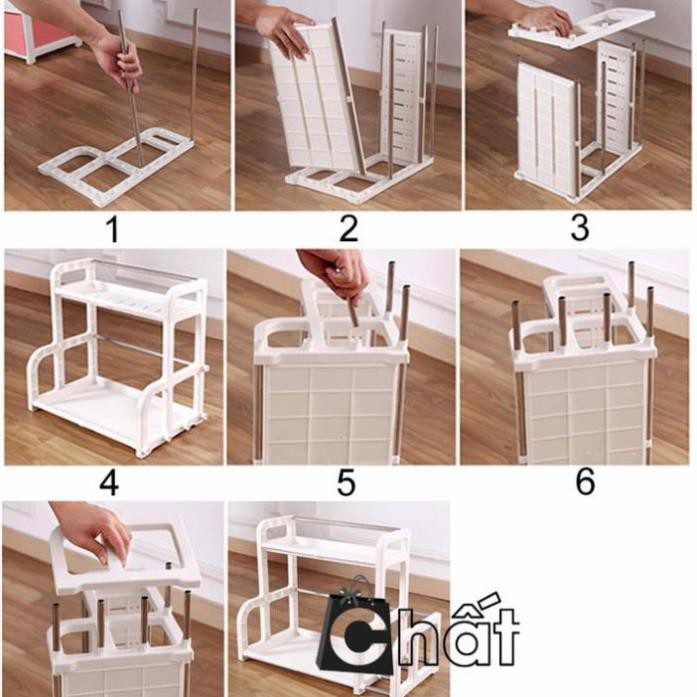 1
2
3
4
5
6
Chất