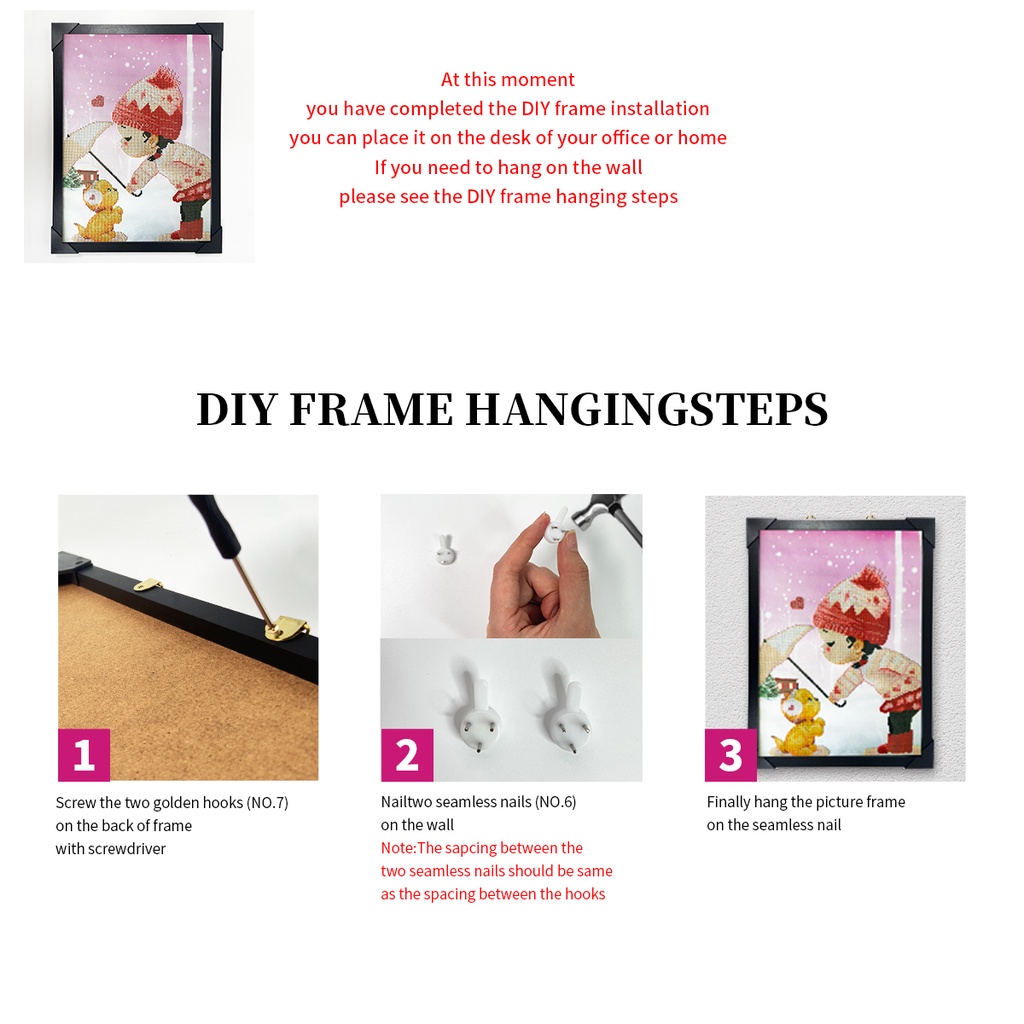 At this moment
you have completed the DIY frame installation
you can place it on the desk of your office or home
If you need to hang on the wall
please see the DIY frame hanging steps

DIY FRAME HANGINGSTEPS

1

Screw the two golden hooks (NO.7)
on the back of frame
with screwdriver

2

Nailtwo seamless nails (NO.6)
on the wall
Note:The sapcing between the two seamless nails should be same as the spacing between the hooks

3

Finally hang the picture frame
on the seamless nail