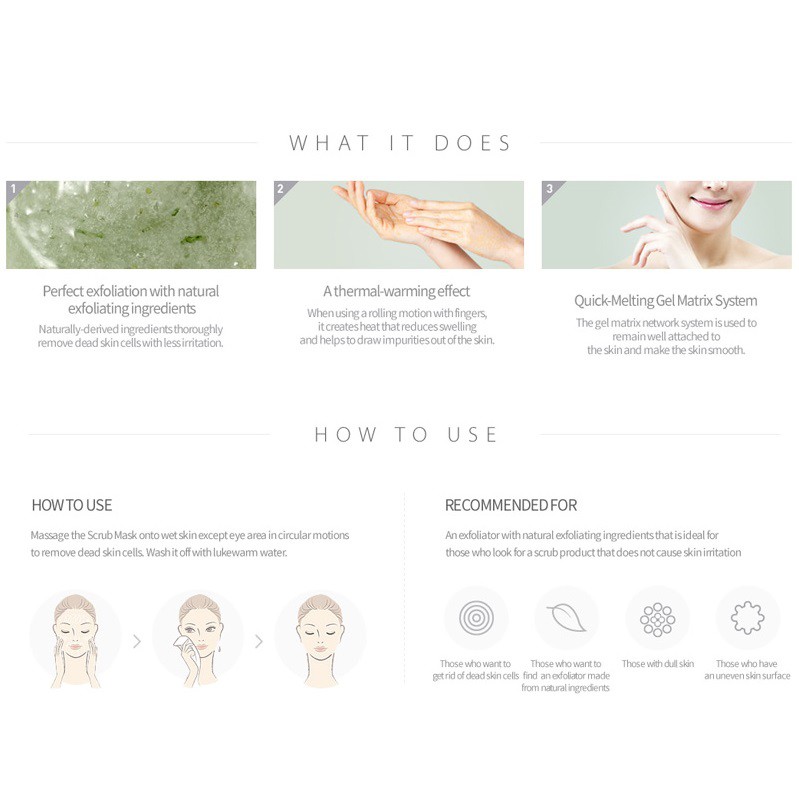 WHAT IT DOES

1

Perfect exfoliation with natural exfoliating ingredients

Naturally-derived ingredients thoroughly remove dead skin cells with less irritation.

2

A thermal-warming effect

When using a rolling motion with fingers, it creates heat that reduces swelling and helps to draw impurities out of the skin.

3

Quick-Melting Gel Matrix System

The gel matrix network system is used to remain well attached to the skin and make the skin smooth.

HOW TO USE

HOW TO USE

Massage the Scrub Mask onto wet skin except eye area in circular motions to remove dead skin cells. Wash it off with lukewarm water.

RECOMMENDED FOR

An exfoliator with natural exfoliating ingredients that is ideal for those who look for a scrub product that does not cause skin irritation

Those who want to get rid of dead skin cells

Those who want to find an exfoliator made from natural ingredients

Those with dull skin

Those who have an uneven skin surface