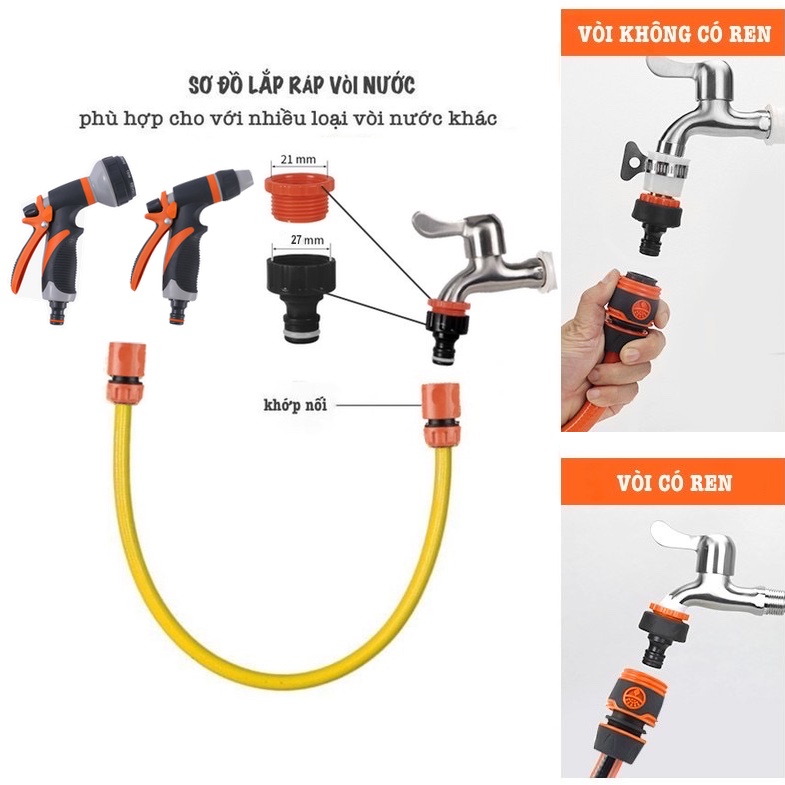 SƠ ĐỒ LẮP RÁP VÒI NƯỚC
phù hợp cho với nhiều loại vòi nước khác

21 mm

27 mm

khớp nối

VÒI KHÔNG CÓ REN

VÒI CÓ REN