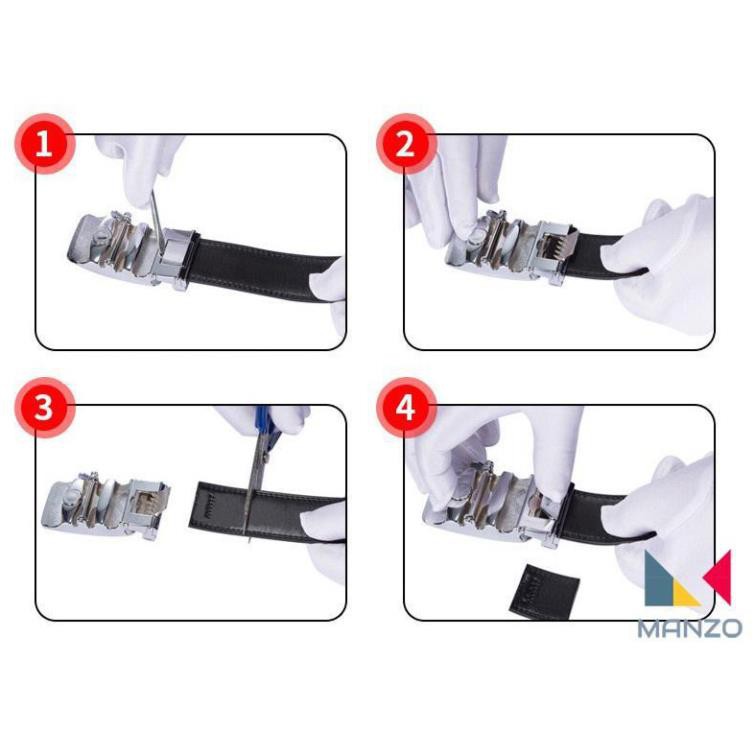 1

2

3

4

MANZO