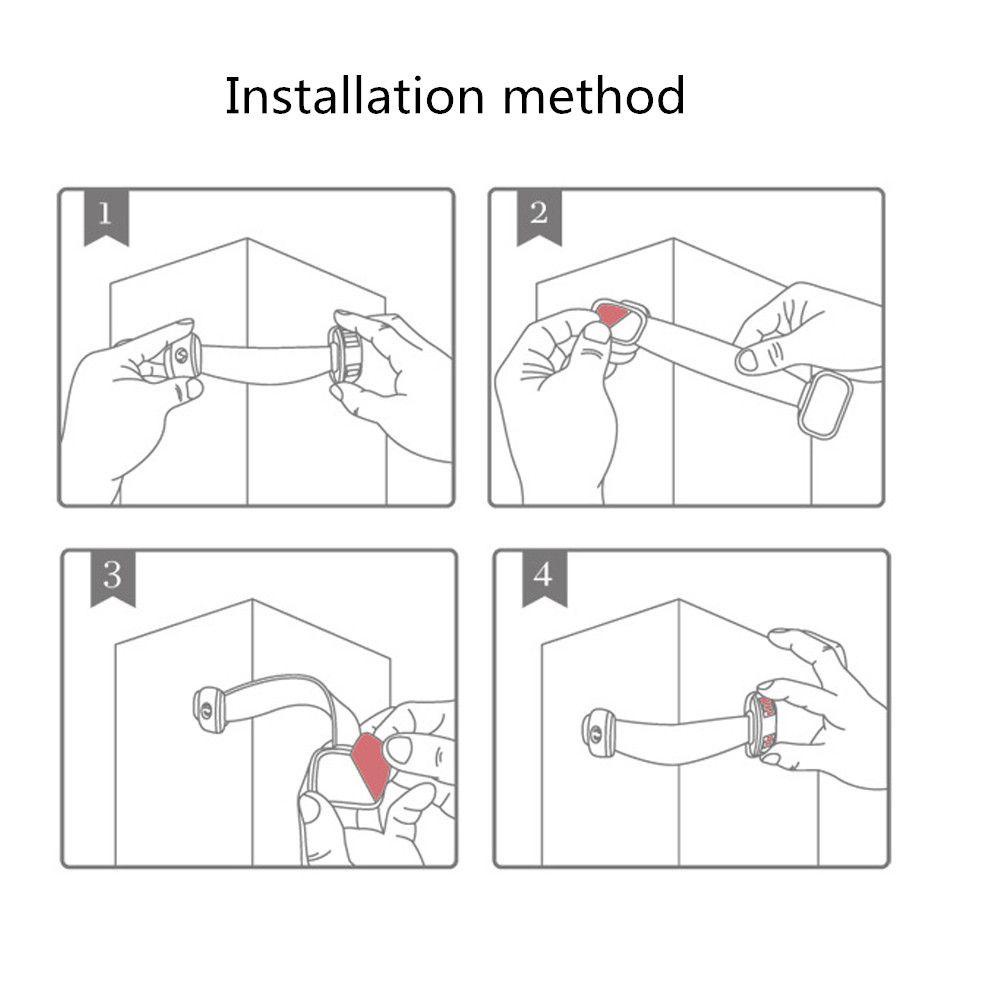 Installation method

1

2

3

4