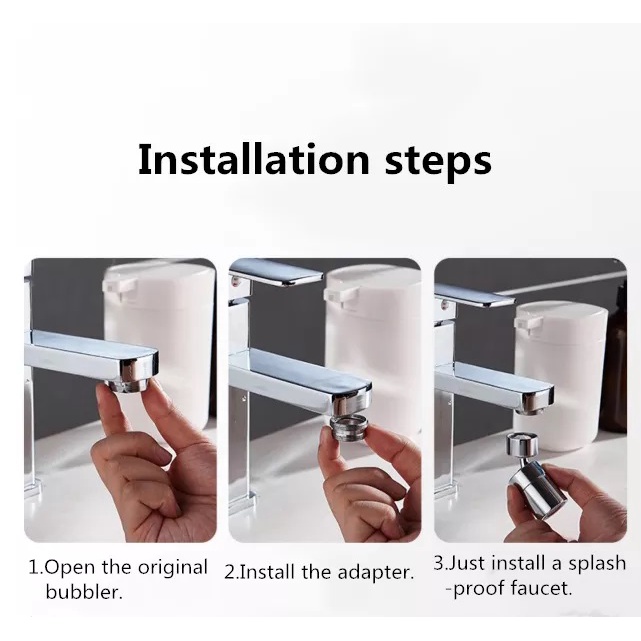 Installation steps

1.Open the original bubbler.

2.Install the adapter.

3.Just install a splash -proof faucet.