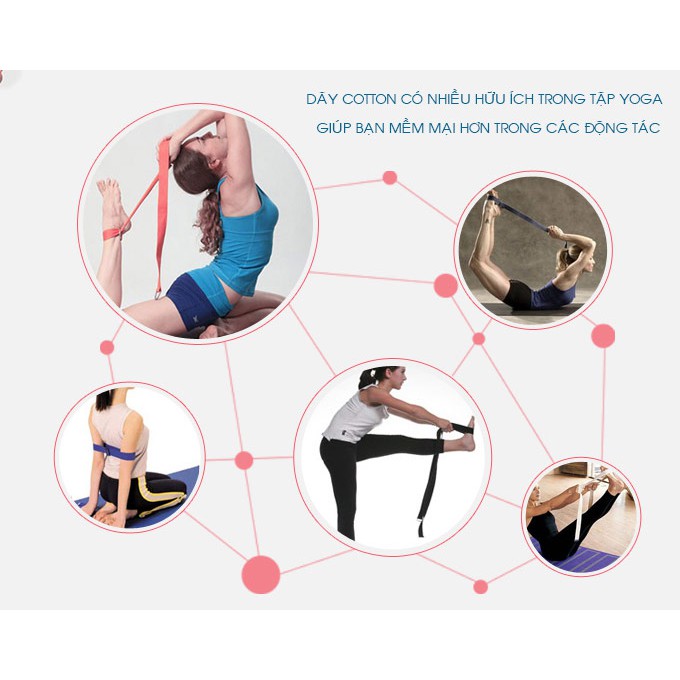 DÂY COTTON CÓ NHIỀU HỮU ÍCH TRONG TẬP YOGA
GIÚP BẠN MỀM MẠI HƠN TRONG CÁC ĐỘNG TÁC