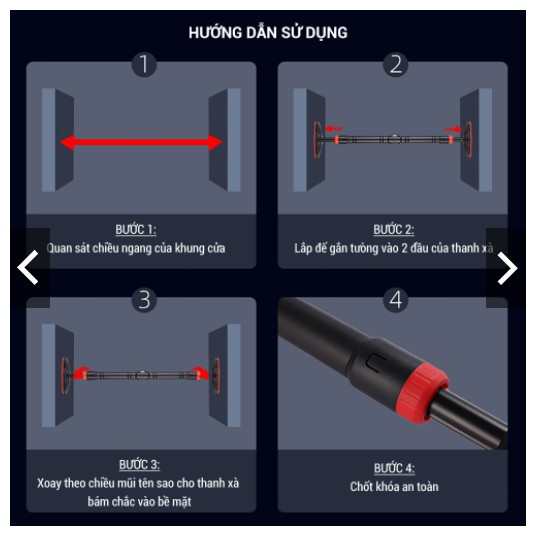 HƯỚNG DẪN SỬ DỤNG

1

BƯỚC 1:
Quan sát chiều ngang của khung cửa

2

BƯỚC 2:
Lắp đế gắn tường vào 2 đầu của thanh xà

3

BƯỚC 3:
Xoay theo chiều mũi tên sao cho thanh xà bám chắc vào bề mặt

4

BƯỚC 4:
Chốt khóa an toàn