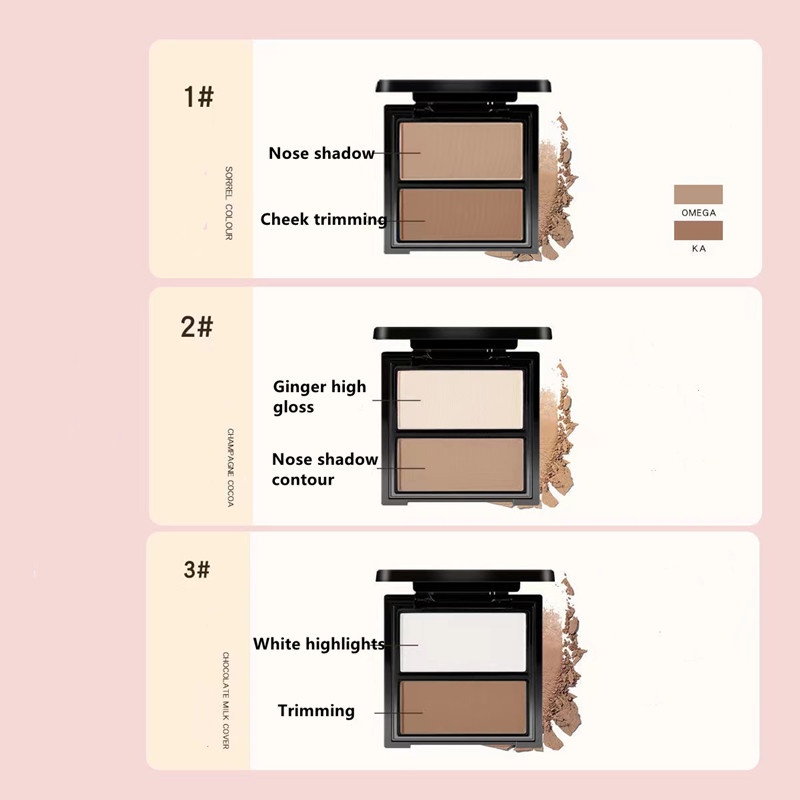 1#

SORREL COLOUR

Nose shadow

Cheek trimming

OMEGA

KA

2#

CHAMPAGNE COCOA

Ginger high gloss

Nose shadow contour

3#

CHOCOLATE MILK COVER

White highlights

Trimming