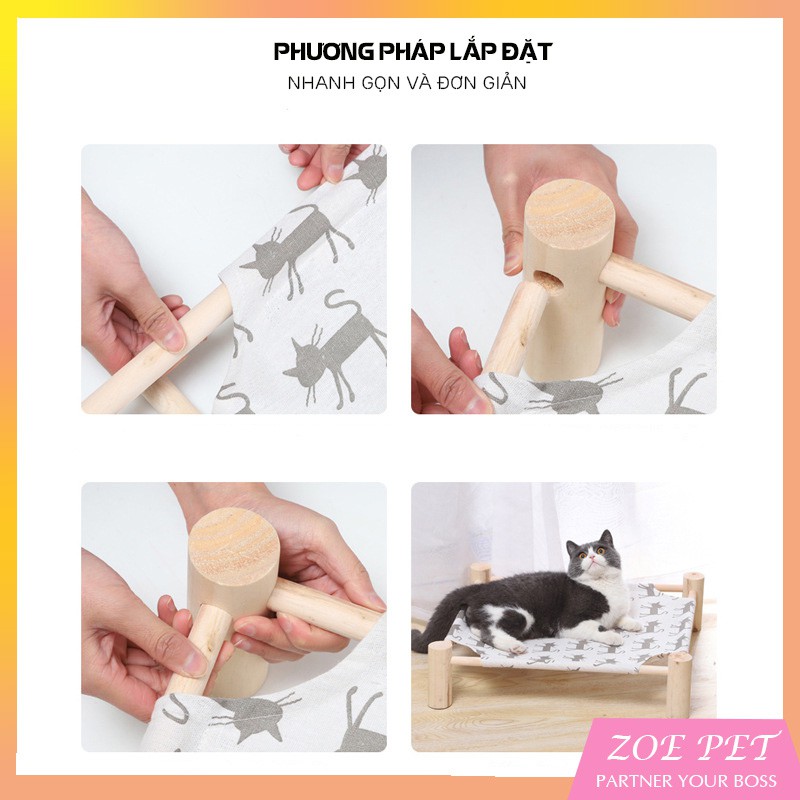 PHƯƠNG PHÁP LẮP ĐẶT
NHANH GỌN VÀ ĐƠN GIẢN

ZOE PET
PARTNER YOUR BOSS