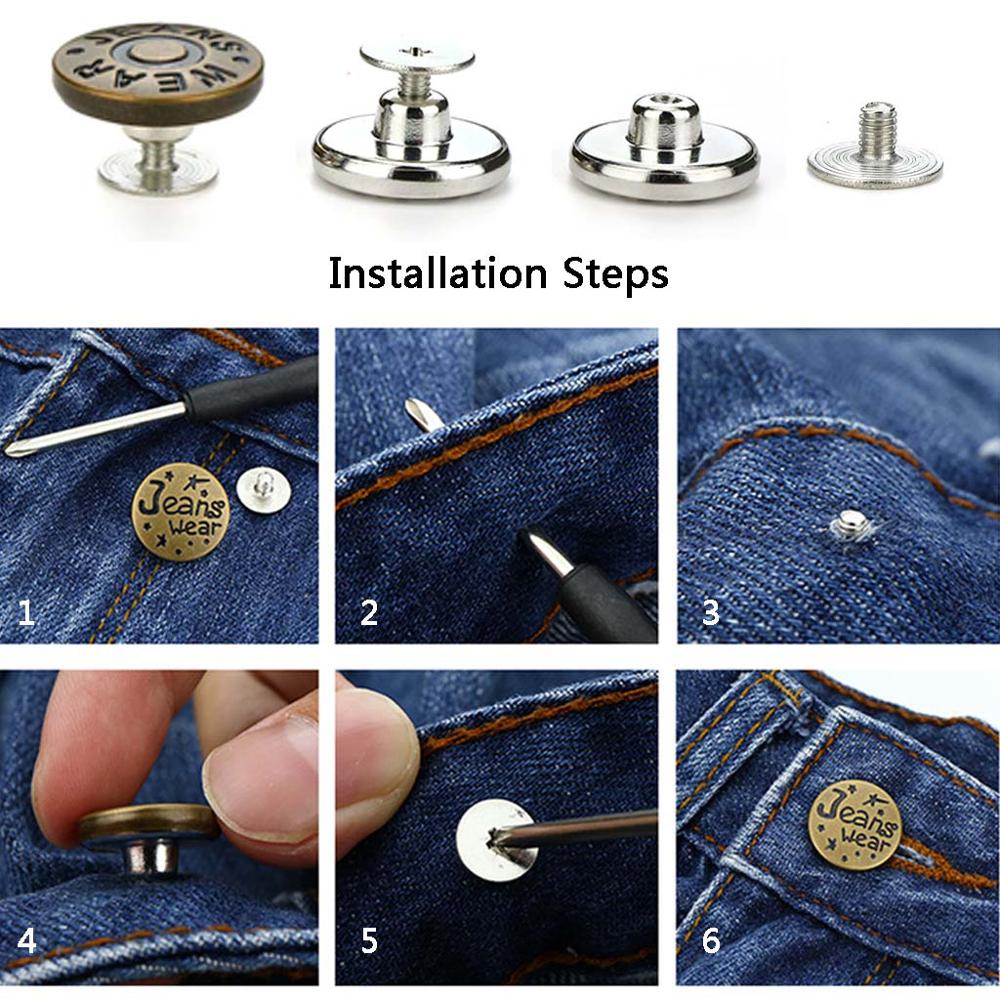 JEANS WEAR

Installation Steps

Jeans wear

1

2

3

4

5

Jeans wear

6