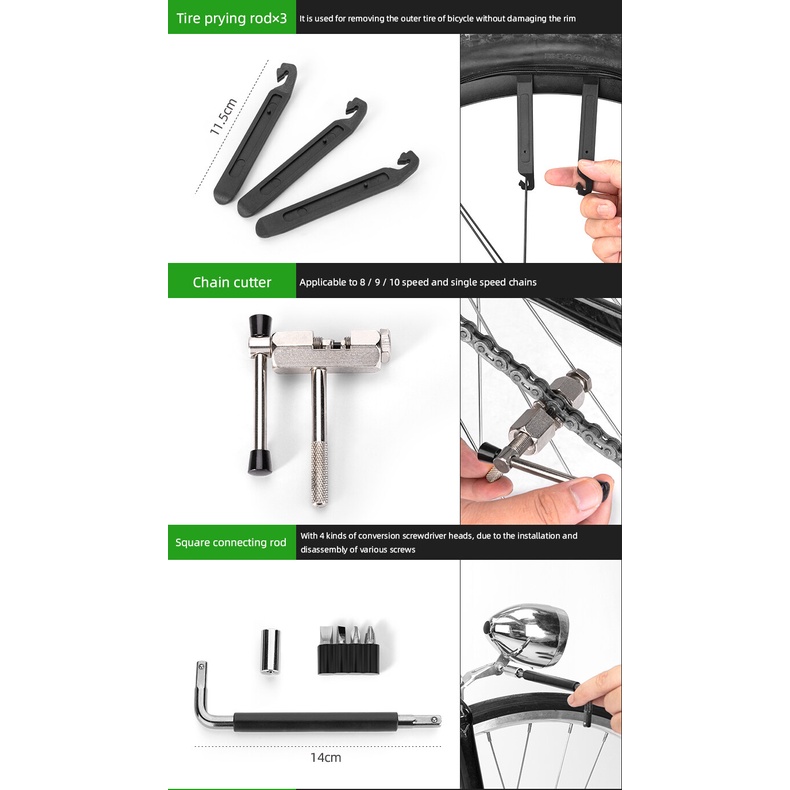 Tire prying rod×3
It is used for removing the outer tire of bicycle without damaging the rim

11.5cm

Chain cutter
Applicable to 8 / 9 / 10 speed and single speed chains

Square connecting rod
With 4 kinds of conversion screwdriver heads, due to the installation and disassembly of various screws

14cm