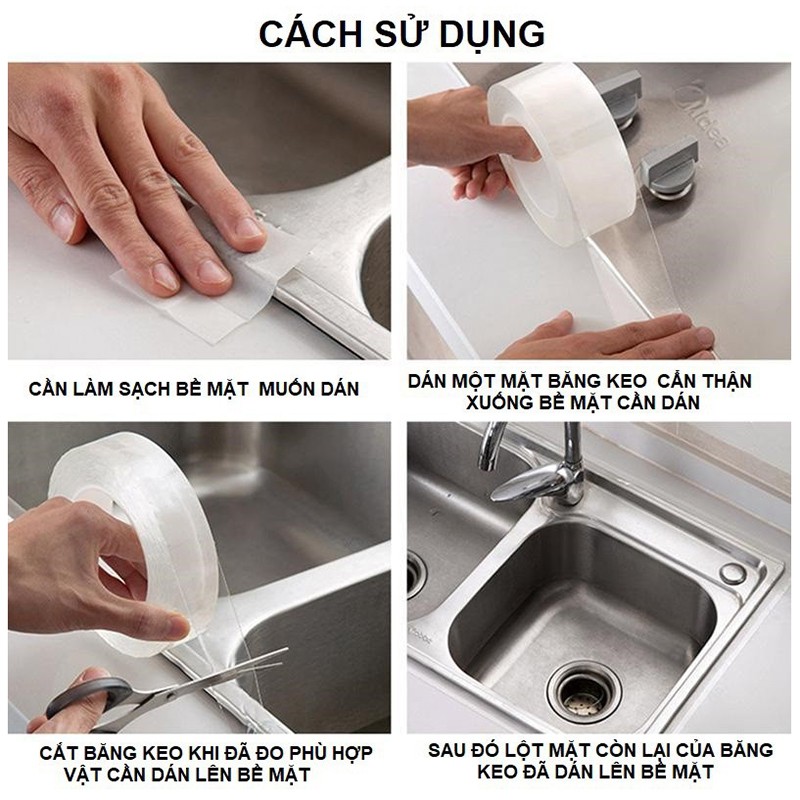 CÁCH SỬ DỤNG

Midea

CẦN LÀM SẠCH BỀ MẶT MUỐN DÁN

DÁN MỘT MẶT BĂNG KEO CẨN THẬN XUỐNG BỀ MẶT CẦN DÁN

CẮT BĂNG KEO KHI ĐÃ ĐO PHÙ HỢP VẬT CẦN DÁN LÊN BỀ MẶT

SAU ĐÓ LỘT MẶT CÒN LẠI CỦA BĂNG KEO ĐÃ DÁN LÊN BỀ MẶT