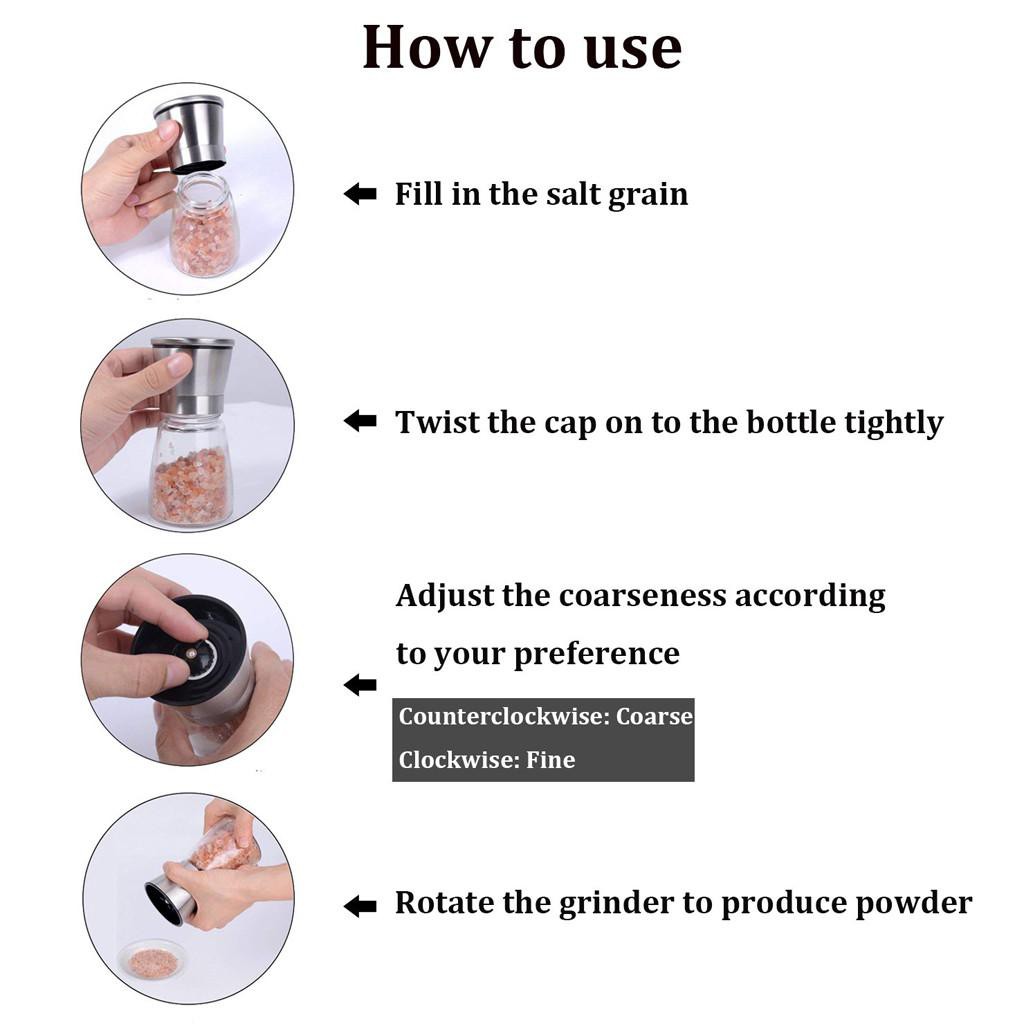 How to use

Fill in the salt grain

Twist the cap on to the bottle tightly

Adjust the coarseness according to your preference

Counterclockwise: Coarse
Clockwise: Fine

Rotate the grinder to produce powder