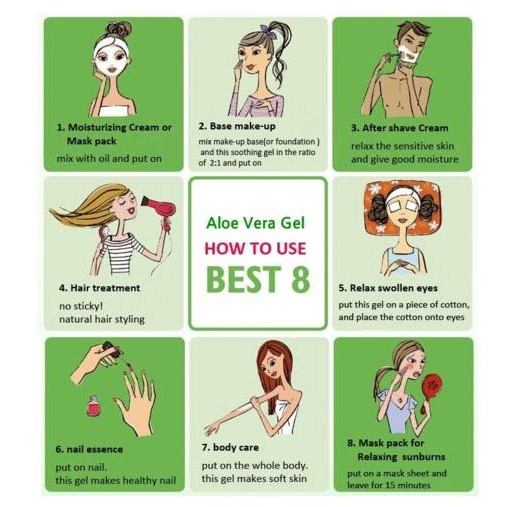 1. Moisturizing Cream or Mask pack

mix with oil and put on

2. Base make-up

mix make-up base(or foundation ) and this soothing gel in the ratio of 2:1 and put on

3. After shave Cream

relax the sensitive skin and give good moisture

4. Hair treatment

no sticky!
natural hair styling

Aloe Vera Gel
HOW TO USE
BEST 8

5. Relax swollen eyes

put this gel on a piece of cotton, and place the cotton onto eyes

6. nail essence

put on nail.
this gel makes healthy nail

7. body care

put on the whole body.
this gel makes soft skin

8. Mask pack for Relaxing sunburns

put on a mask sheet and leave for 15 minutes