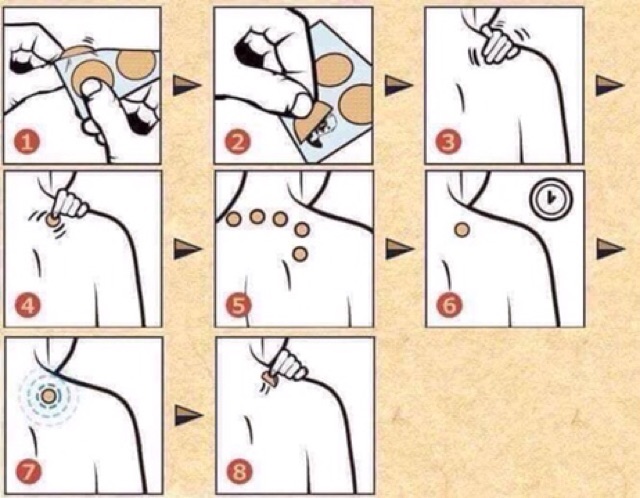 1
2
3
4
5
6
7
8