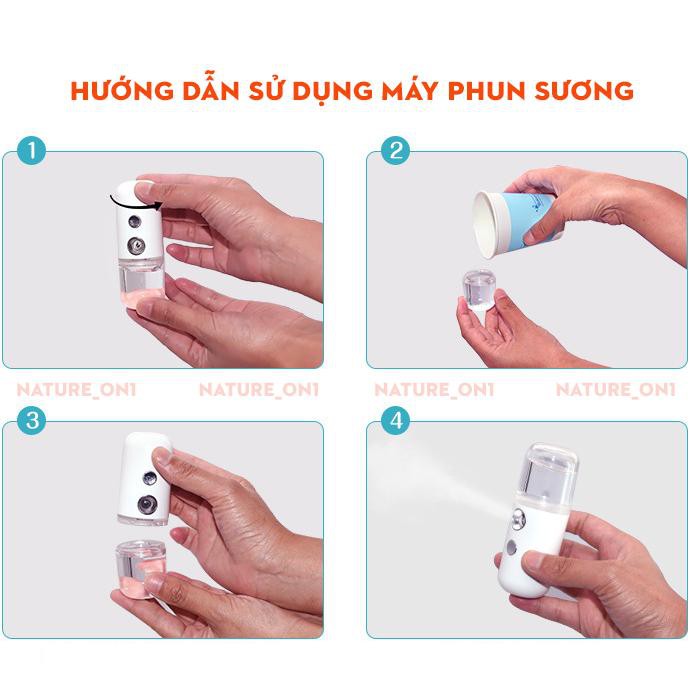 HƯỚNG DẪN SỬ DỤNG MÁY PHUN SƯƠNG

1

2

NATURE_ON1 NATURE_ON1 NATURE_ON1 NATURE_ON1

3

4