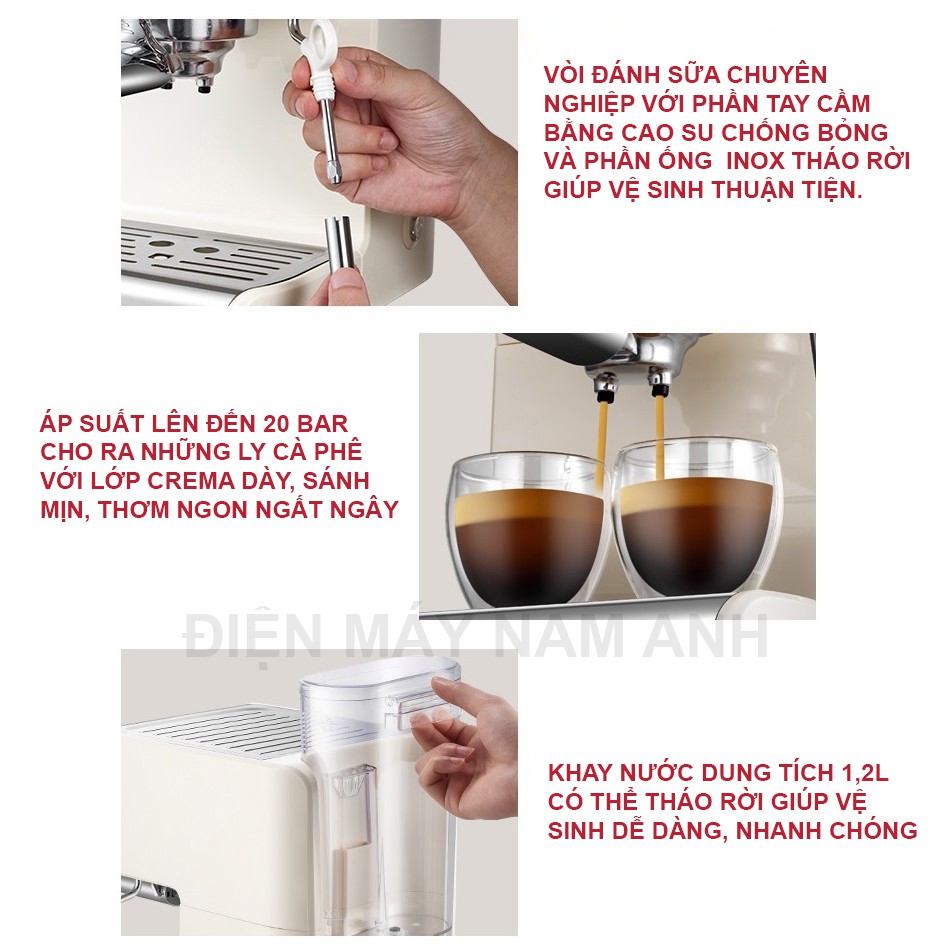 VÒI ĐÁNH SỮA CHUYÊN NGHIỆP VỚI PHẦN TAY CẦM BẰNG CAO SU CHỐNG BỎNG VÀ PHẦN ỐNG INOX THÁO RỜI GIÚP VỆ SINH THUẬN TIỆN.

ÁP SUẤT LÊN ĐẾN 20 BAR CHO RA NHỮNG LY CÀ PHÊ VỚI LỚP CREMA DÀY, SÁNH MỊN, THƠM NGON NGẤT NGÂY

ĐIỆN MÁY NAM ANH

KHAY NƯỚC DUNG TÍCH 1,2L CÓ THỂ THÁO RỜI GIÚP VỆ SINH DỄ DÀNG, NHANH CHÓNG