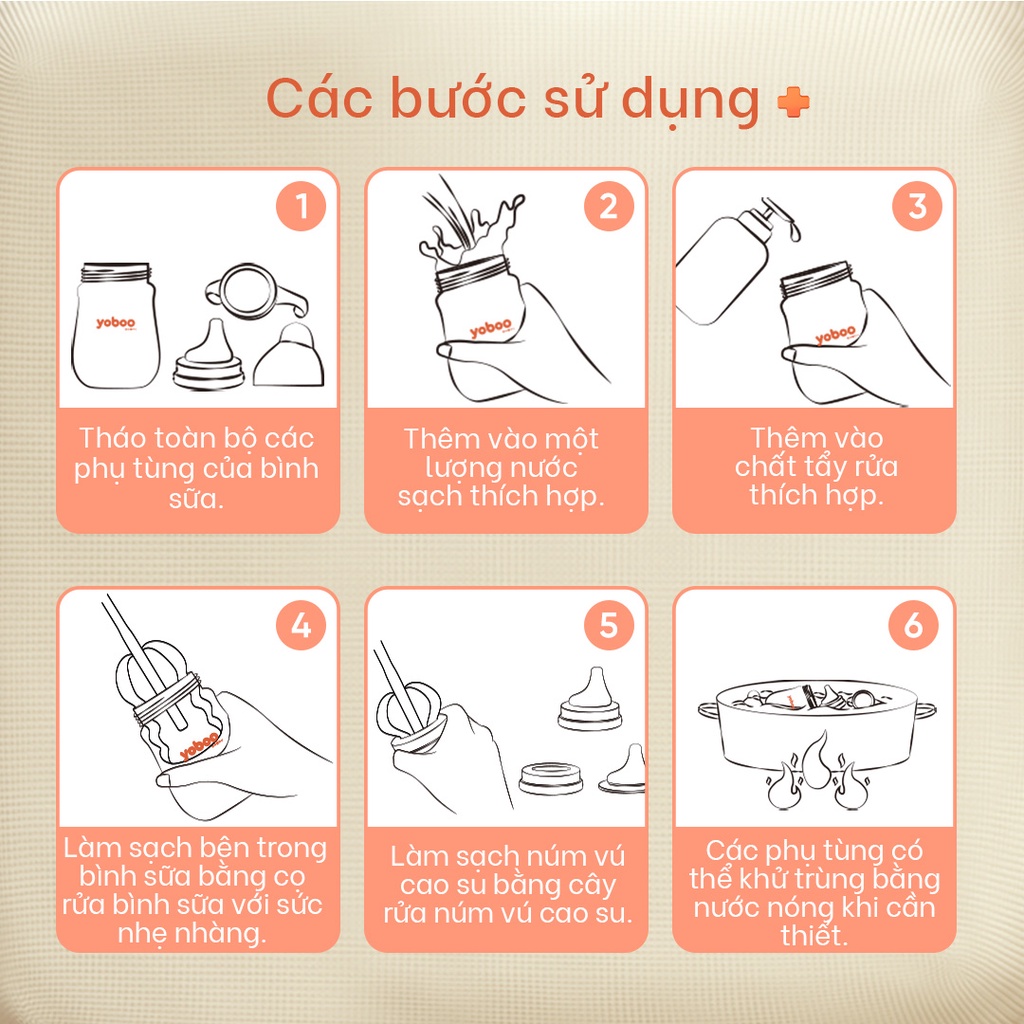 Các bước sử dụng

1

yoboo

Tháo toàn bộ các phụ tùng của bình sữa.

2

yoboo

Thêm vào một lượng nước sạch thích hợp.

3

yoboo

Thêm vào chất tẩy rửa thích hợp.

4

yoboo

Làm sạch bên trong bình sữa bằng cọ rửa bình sữa với sức nhẹ nhàng.

5

Làm sạch núm vú cao su bằng cây rửa núm vú cao su.

6

Các phụ tùng có thể khử trùng bằng nước nóng khi cần thiết.