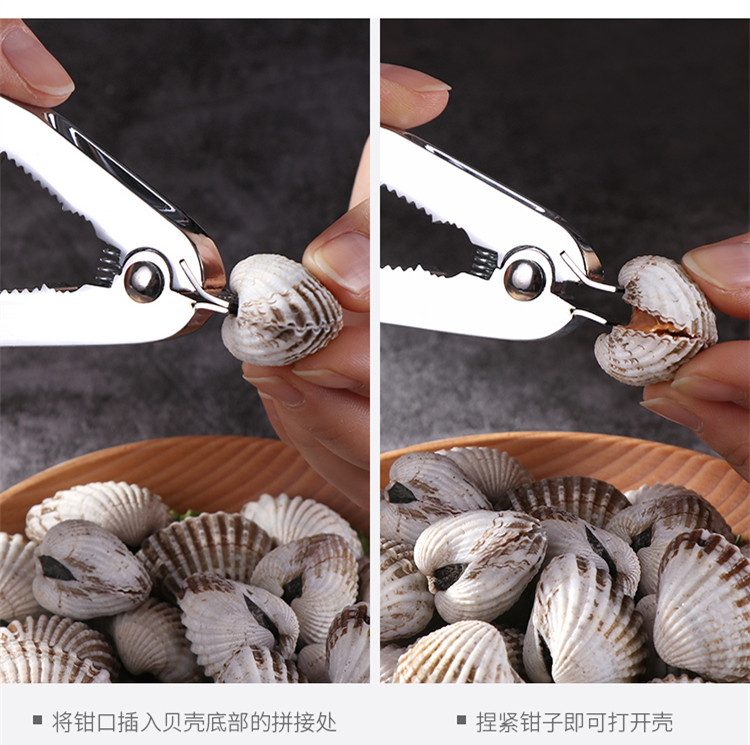 ■ 将钳口插入贝壳底部的拼接处

■ 捏紧钳子即可打开壳