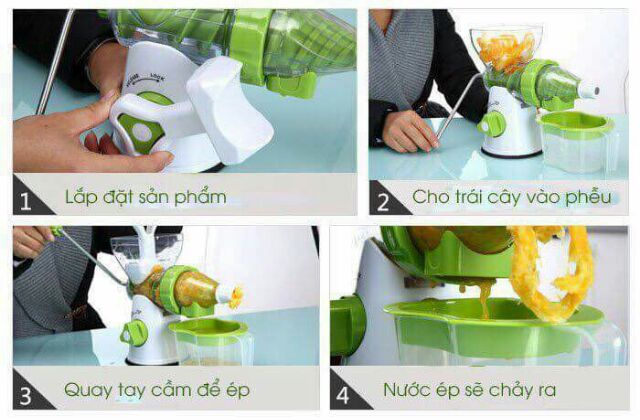 RELEASE LOCK

1 Lắp đặt sản phẩm

2 Cho trái cây vào phễu

3 Quay tay cầm để ép

4 Nước ép sẽ chảy ra