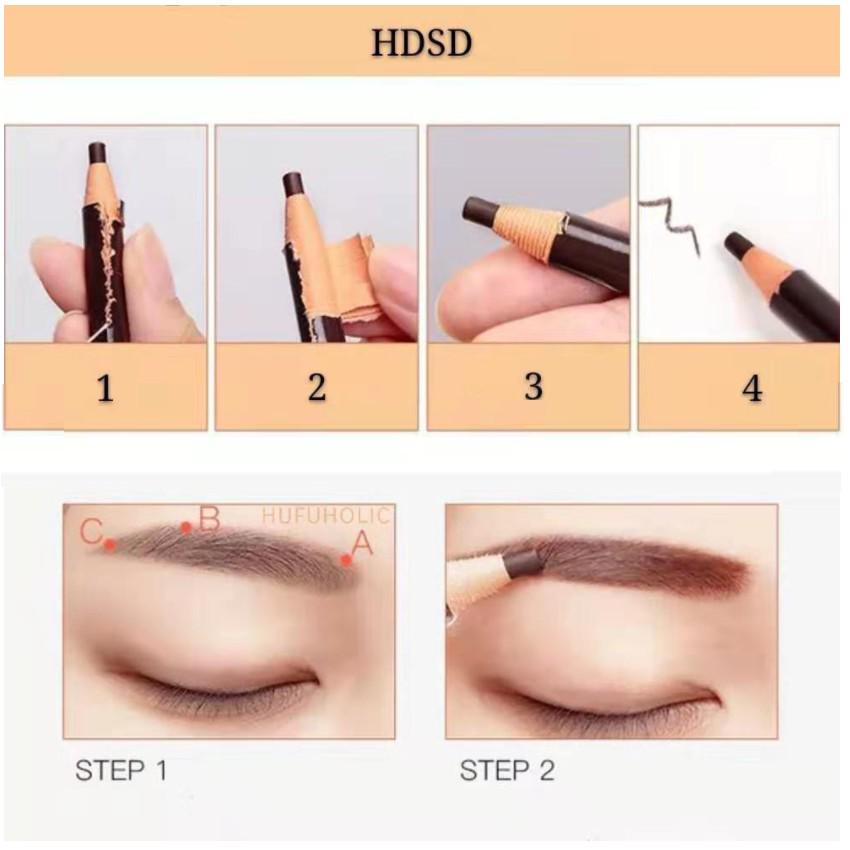 HDSD

1

2

3

4

C B HUFUHOLIC A

STEP 1

STEP 2