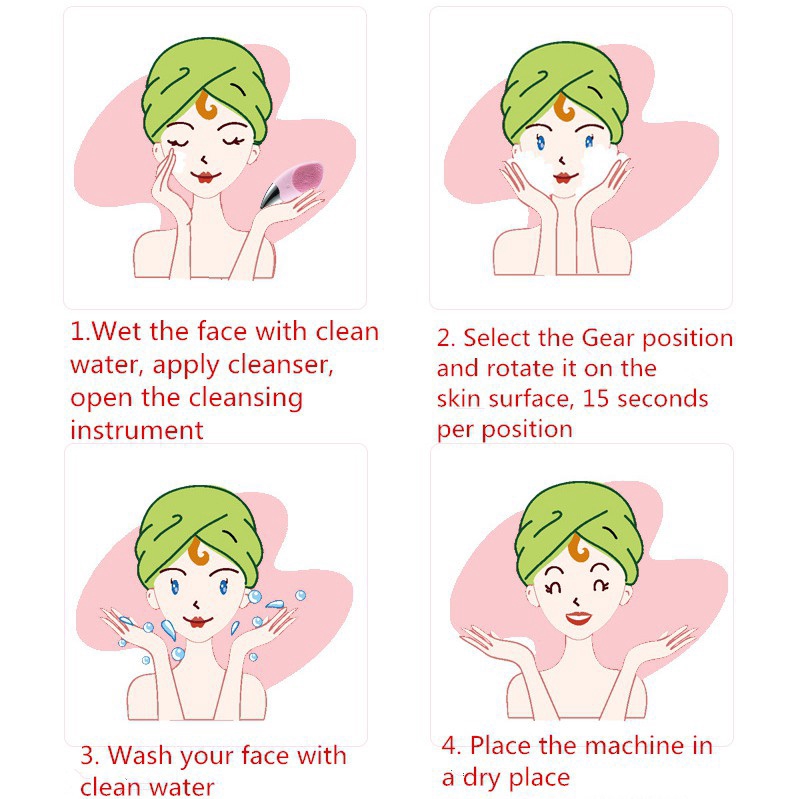 1.Wet the face with clean water, apply cleanser, open the cleansing instrument

2. Select the Gear position and rotate it on the skin surface, 15 seconds per position

3. Wash your face with clean water

4. Place the machine in a dry place