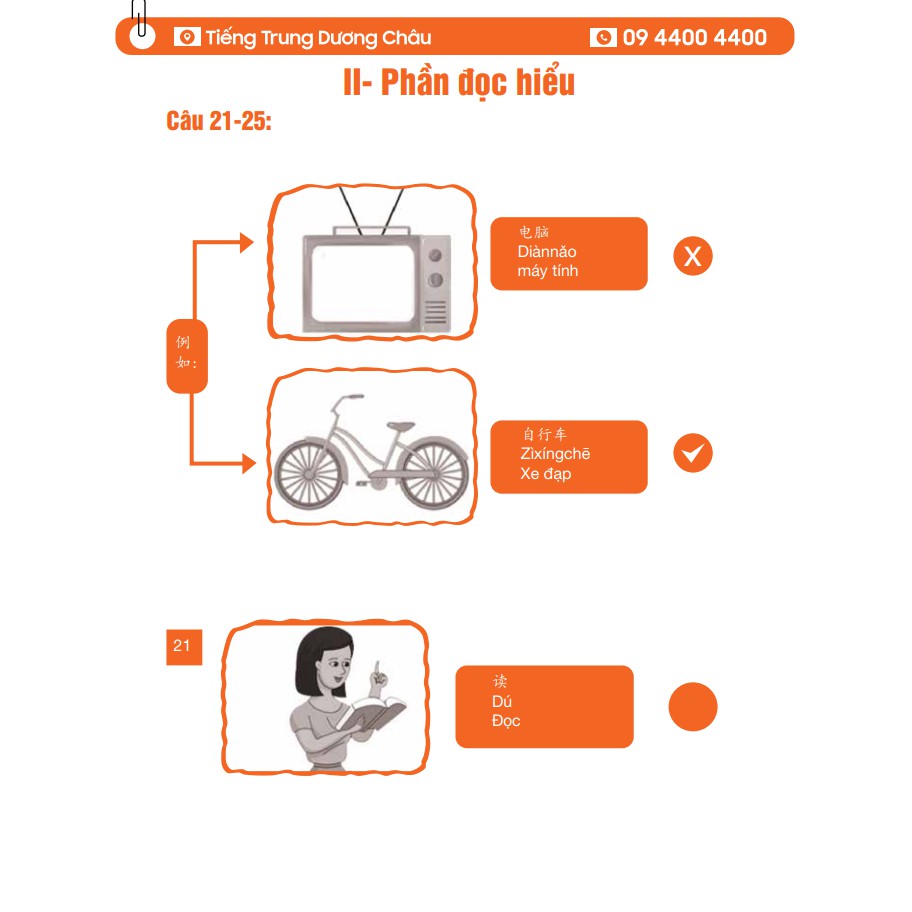 Tiếng Trung Dương Châu

09 4400 4400

II- Phần đọc hiểu

Câu 21-25:

例如:

电脑
Diànnǎo
máy tính

X

自行车
Zìxíngchē
Xe đạp

21

读
Dú
Đọc