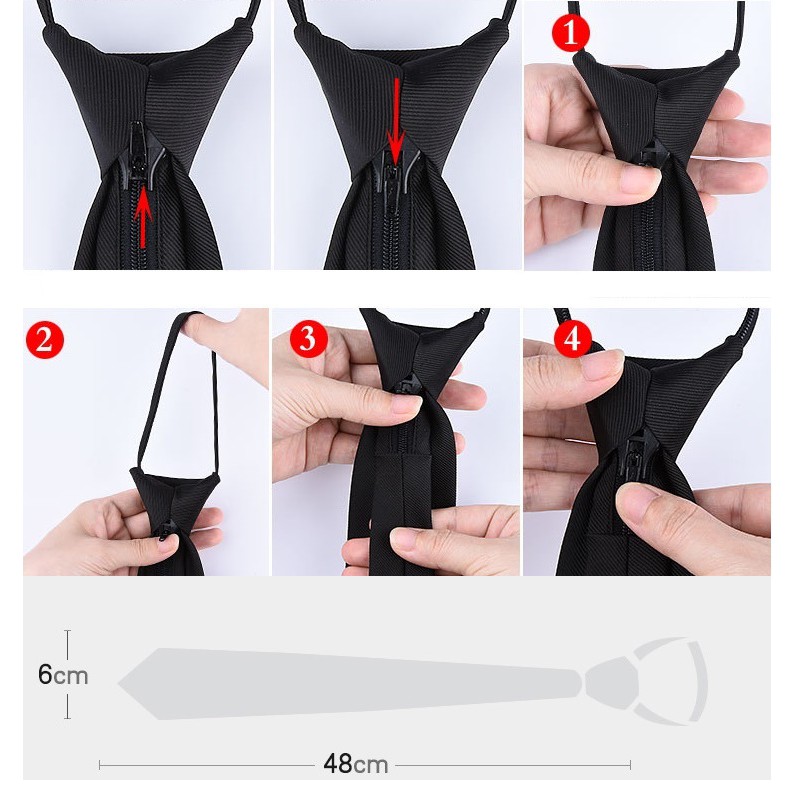 1

2

3

4

6cm

48cm