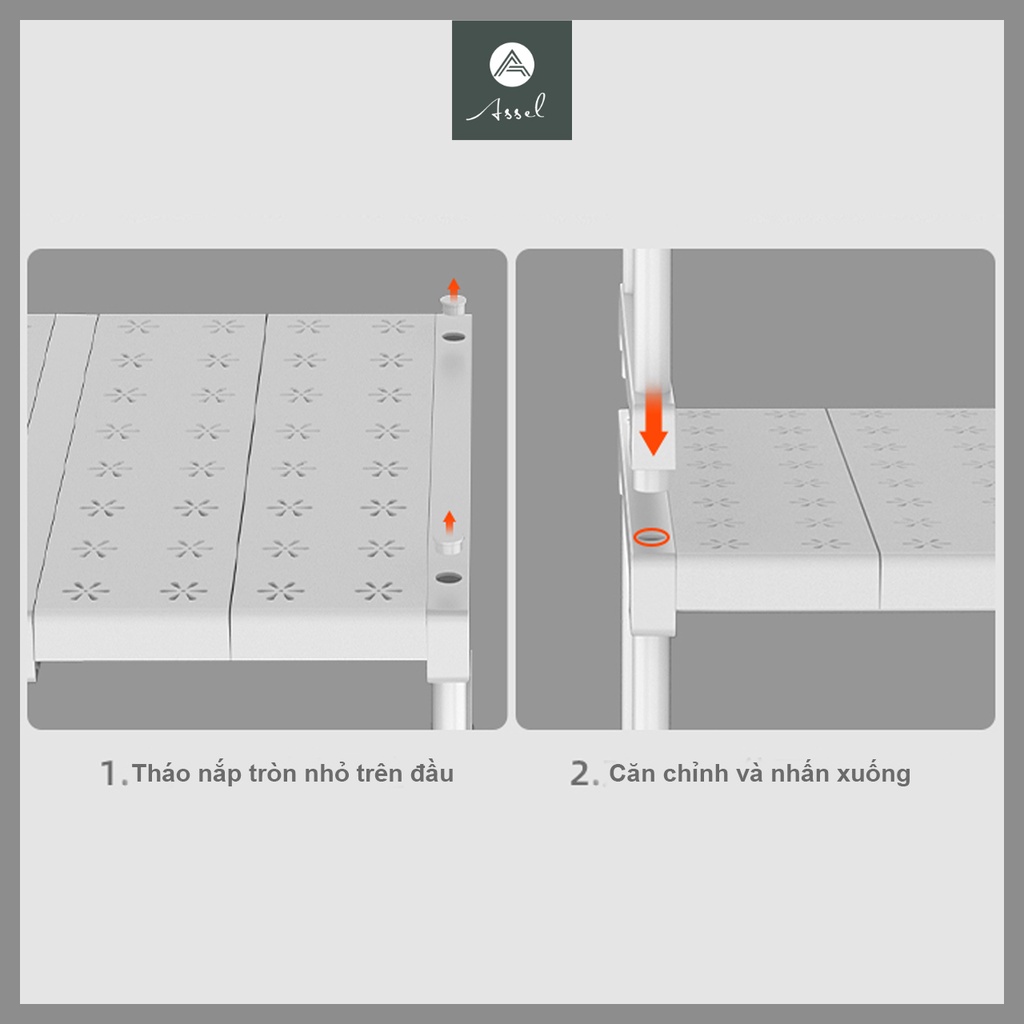 Assel

1. Tháo nắp tròn nhỏ trên đầu

2. Căn chỉnh và nhấn xuống