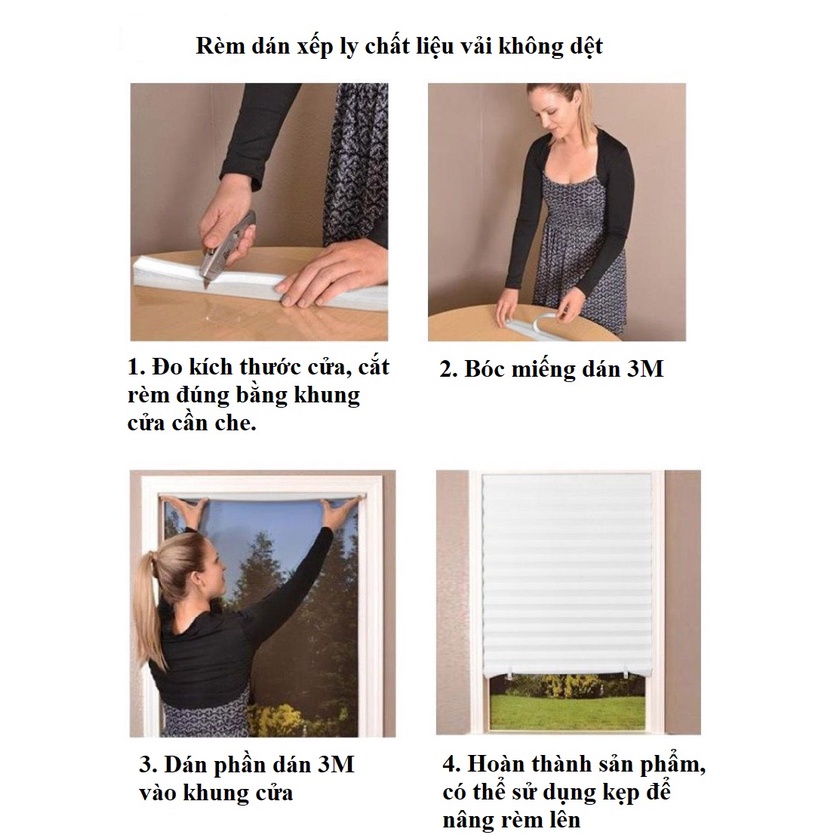 Rèm dán xếp ly chất liệu vải không dệt

1. Đo kích thước cửa, cắt rèm đúng bằng khung cửa cần che.

2. Bóc miếng dán 3M

3. Dán phần dán 3M vào khung cửa

4. Hoàn thành sản phẩm, có thể sử dụng kẹp để nâng rèm lên