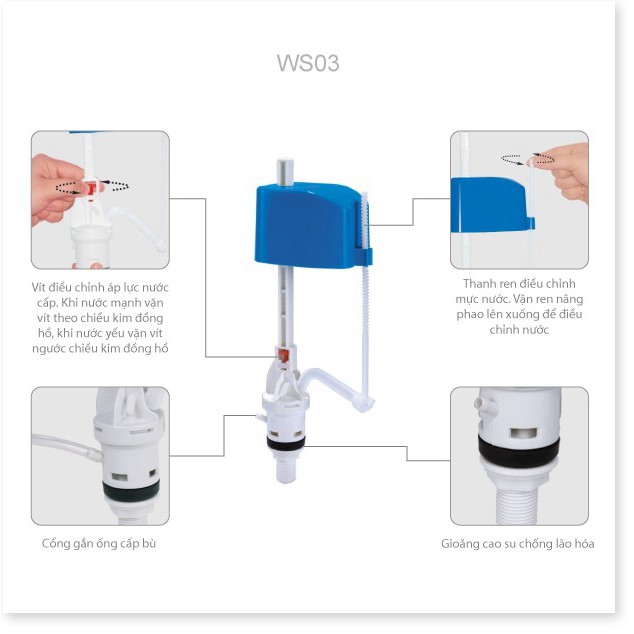 WS03

Vít điều chỉnh áp lực nước cấp. Khi nước mạnh vặn vít theo chiều kim đồng hồ, khi nước yếu vặn vít ngược chiều kim đồng hồ

Thanh ren điều chỉnh mực nước. Vặn ren nâng phao lên xuống để điều chỉnh nước

Cổng gắn ống cấp bù

Gioăng cao su chống lão hóa