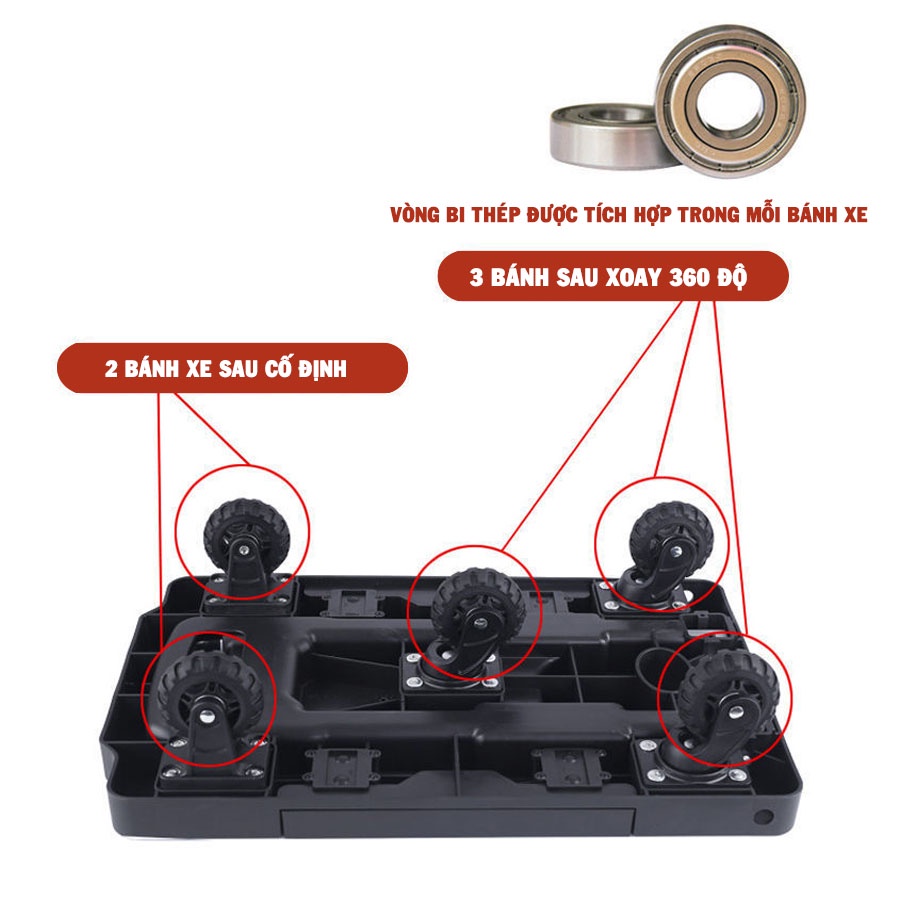 VÒNG BI THÉP ĐƯỢC TÍCH HỢP TRONG MỖI BÁNH XE

3 BÁNH SAU XOAY 360 ĐỘ

2 BÁNH XE SAU CỐ ĐỊNH