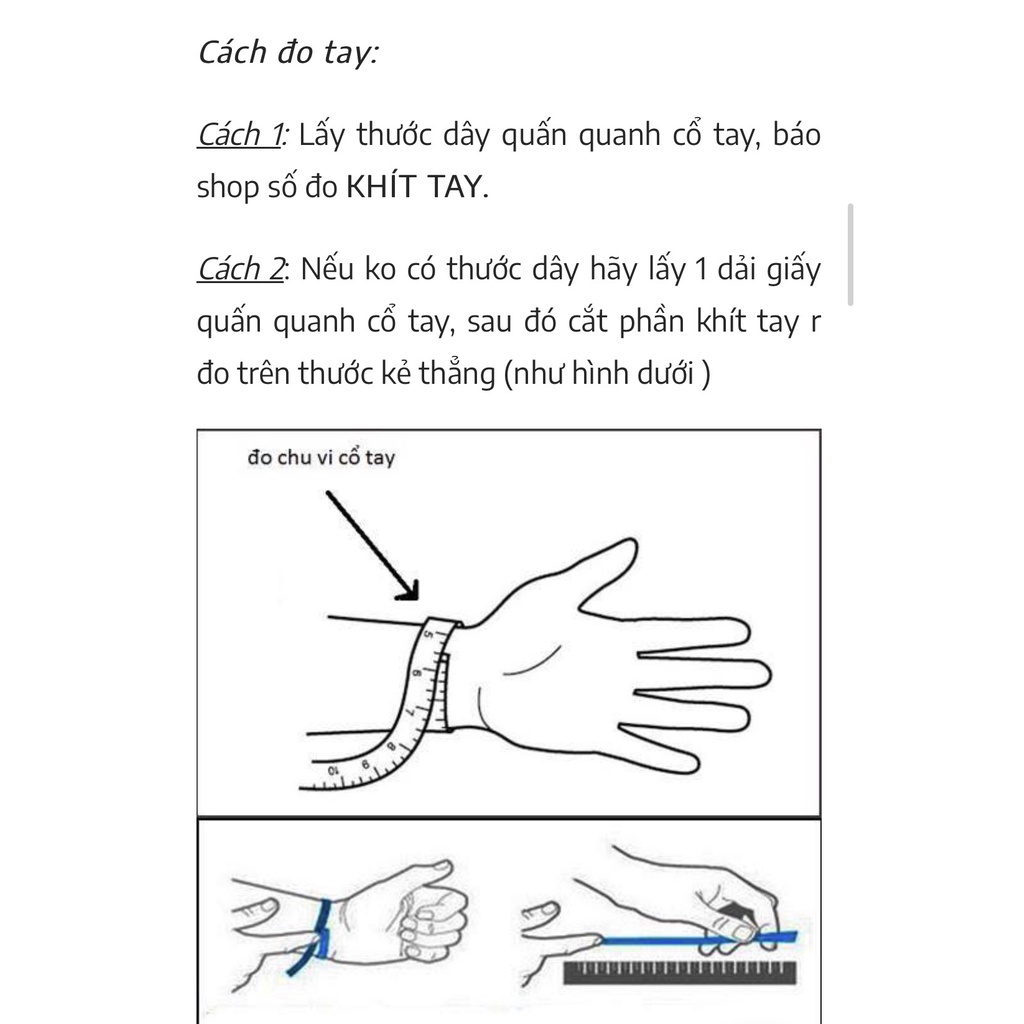 Cách đo tay:

Cách 1: Lấy thước dây quấn quanh cổ tay, báo shop số đo KHÍT TAY.

Cách 2: Nếu ko có thước dây hãy lấy 1 dải giấy quấn quanh cổ tay, sau đó cắt phần khít tay r đo trên thước kẻ thẳng (như hình dưới )

đo chu vi cổ tay

5
6
7
8
9
10