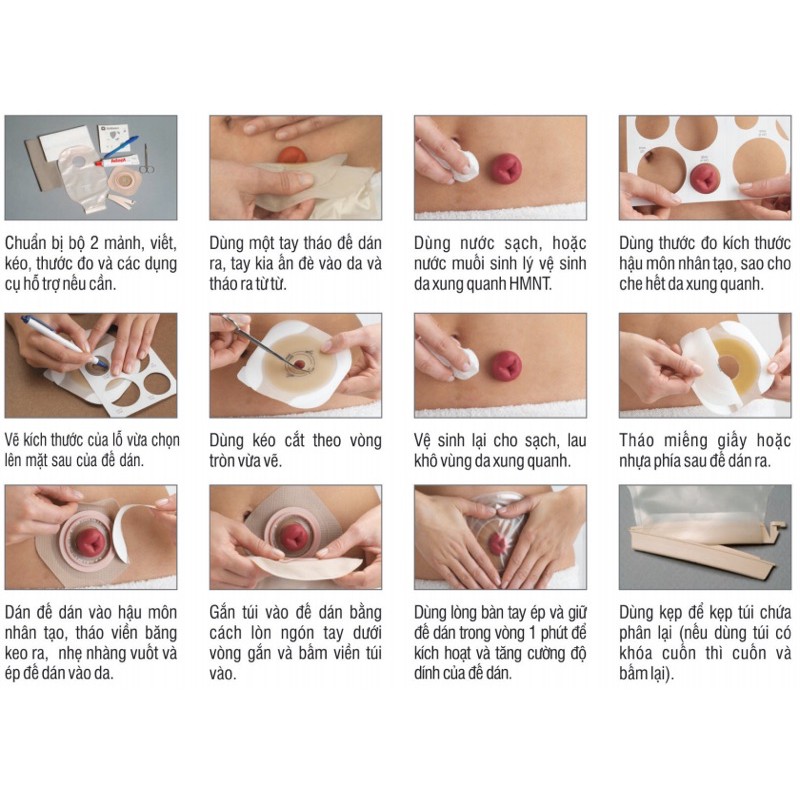 Chuẩn bị bộ 2 mảnh, viết, kéo, thước đo và các dụng cụ hỗ trợ nếu cần.

Dùng một tay tháo đế dán ra, tay kia ấn đè vào da và tháo ra từ từ.

Dùng nước sạch, hoặc nước muối sinh lý vệ sinh da xung quanh HMNT.

Dùng thước đo kích thước hậu môn nhân tạo, sao cho che hết da xung quanh.

Vẽ kích thước của lỗ vừa chọn lên mặt sau của đế dán.

Dùng kéo cắt theo vòng tròn vừa vẽ.

Vệ sinh lại cho sạch, lau khô vùng da xung quanh.

Tháo miếng giấy hoặc nhựa phía sau đế dán ra.

Dán đế dán vào hậu môn nhân tạo, tháo viền băng keo ra, nhẹ nhàng vuốt và ép đế dán vào da.

Gắn túi vào đế dán bằng cách lòn ngón tay dưới vòng gắn và bấm viền túi vào.

Dùng lòng bàn tay ép và giữ đế dán trong vòng 1 phút để kích hoạt và tăng cường độ dính của đế dán.

Dùng kẹp để kẹp túi chứa phân lại (nếu dùng túi có khóa cuốn thì cuốn và bấm lại).