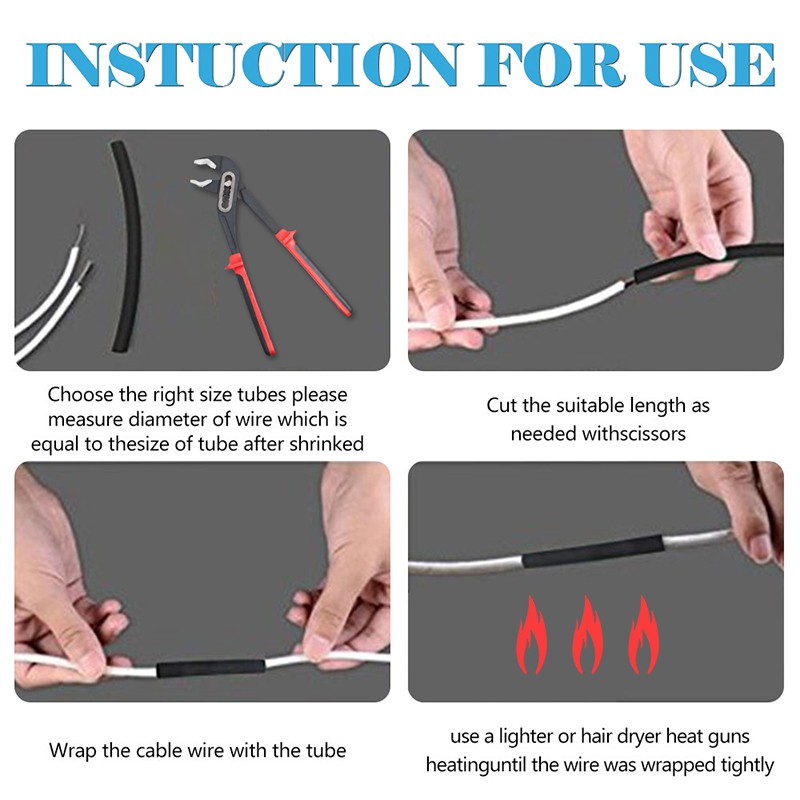 INSTUCTION FOR USE

Choose the right size tubes please measure diameter of wire which is equal to thesize of tube after shrinked

Cut the suitable length as needed withscissors

Wrap the cable wire with the tube

use a lighter or hair dryer heat guns heatinguntil the wire was wrapped tightly