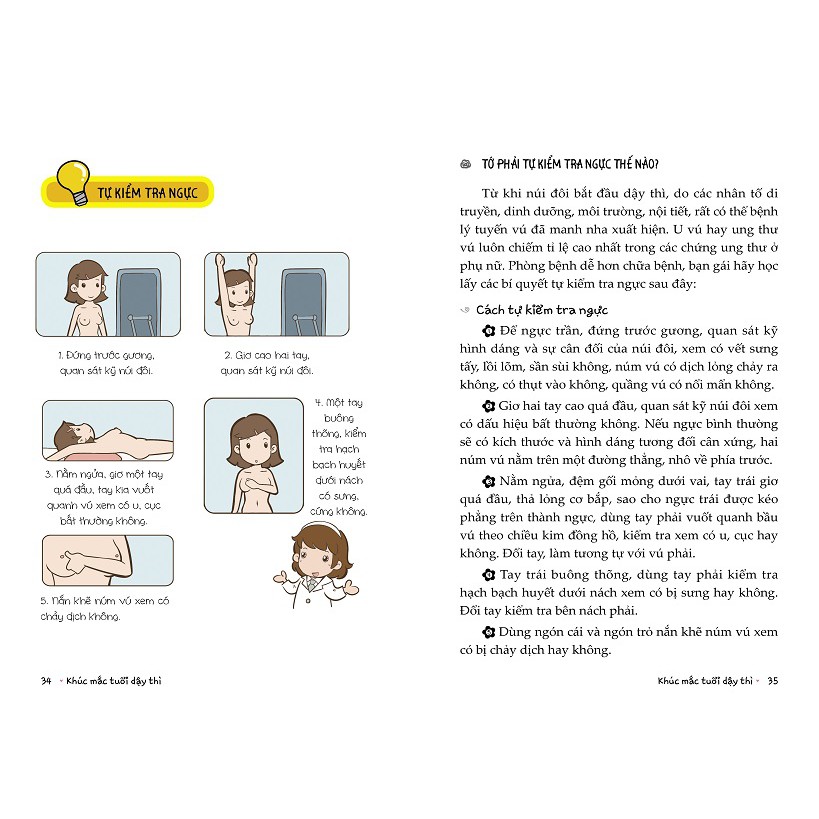 TỰ KIỂM TRA NGỰC

1. Đứng trước gương, quan sát kỹ núi đôi.

2. Giơ cao hai tay, quan sát kỹ núi đôi.

3. Nằm ngửa, giơ một tay quá đầu, tay kia vuốt quanh vú xem có u, cục bất thường không.

4. Một tay buông thõng, kiểm tra hạch bạch huyết dưới nách có sưng, cứng không.

5. Nắn khẽ núm vú xem có chảy dịch không.

34 Khúc mắc tuổi dậy thì

TỚ PHẢI TỰ KIỂM TRA NGỰC THẾ NÀO?

Từ khi núi đôi bắt đầu dậy thì, do các nhân tố di truyền, dinh dưỡng, môi trường, nội tiết, rất có thể bệnh lý tuyến vú đã manh nha xuất hiện. U vú hay ung thư vú luôn chiếm tỉ lệ cao nhất trong các chứng ung thư ở phụ nữ. Phòng bệnh dễ hơn chữa bệnh, bạn gái hãy học lấy các bí quyết tự kiểm tra ngực sau đây:

Cách tự kiểm tra ngực

Để ngực trần, đứng trước gương, quan sát kỹ hình dáng và sự cân đối của núi đôi, xem có vết sưng tấy, lồi lõm, sần sùi không, núm vú có dịch lỏng chảy ra không, có thụt vào không, quầng vú có nổi mẩn không.

Giơ hai tay cao quá đầu, quan sát kỹ núi đôi xem có dấu hiệu bất thường không. Nếu ngực bình thường sẽ có kích thước và hình dáng tương đối cân xứng, hai núm vú nằm trên một đường thẳng, nhô về phía trước.

Nằm ngửa, đệm gối mỏng dưới vai, tay trái giơ quá đầu, thả lỏng cơ bắp, sao cho ngực trái được kéo phẳng trên thành ngực, dùng tay phải vuốt quanh bầu vú theo chiều kim đồng hồ, kiểm tra xem có u, cục hay không. Đổi tay, làm tương tự với vú phải.

Tay trái buông thõng, dùng tay phải kiểm tra hạch bạch huyết dưới nách xem có bị sưng hay không. Đổi tay kiểm tra bên nách phải.

Dùng ngón cái và ngón trỏ nắn khẽ núm vú xem có bị chảy dịch hay không.

Khúc mắc tuổi dậy thì 35