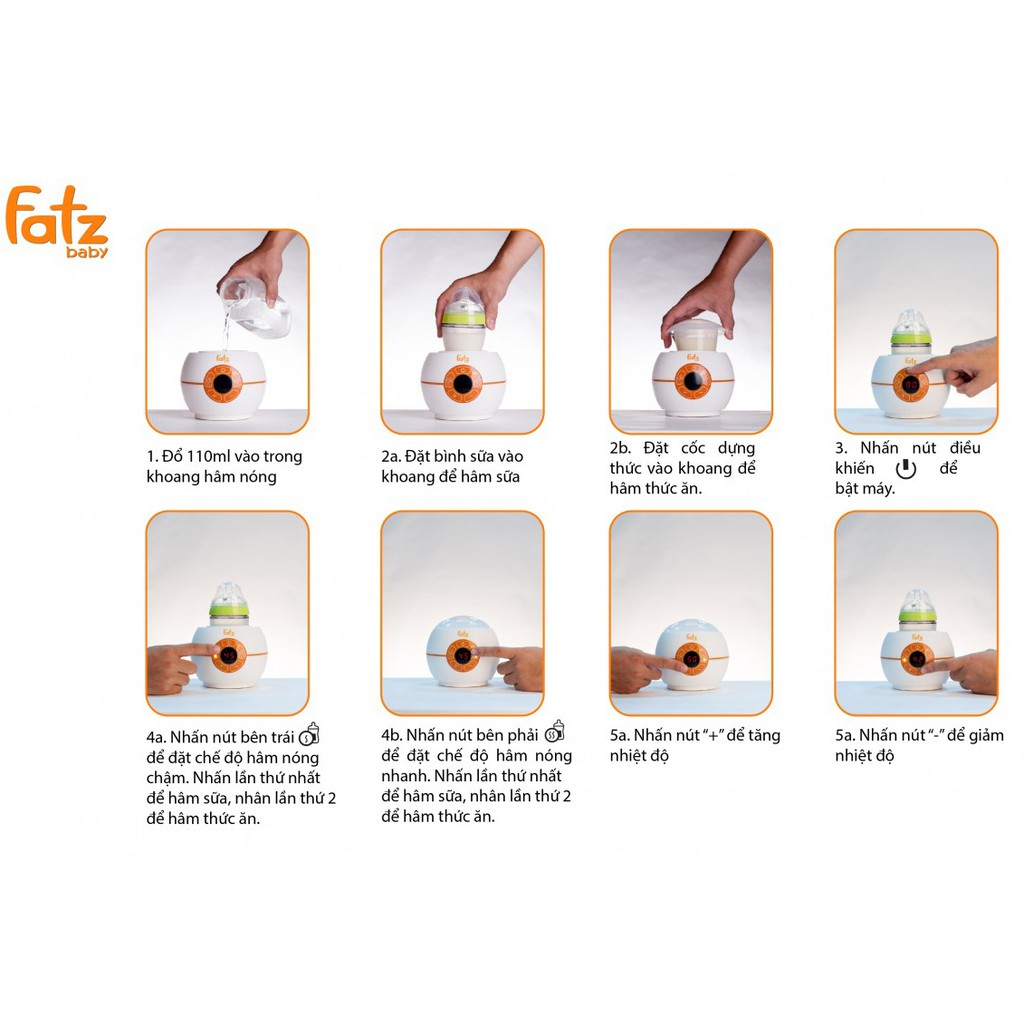 fatz baby

1. Đổ 110ml vào trong khoang hâm nóng

2a. Đặt bình sữa vào khoang để hâm sữa

2b. Đặt cốc dựng thức vào khoang để hâm thức ăn.

3. Nhấn nút điều khiển để bật máy.

4a. Nhấn nút bên trái để đặt chế độ hâm nóng chậm. Nhấn lần thứ nhất để hâm sữa, nhân lần thứ 2 để hâm thức ăn.

4b. Nhấn nút bên phải để đặt chế độ hâm nóng nhanh. Nhấn lần thứ nhất để hâm sữa, nhân lần thứ 2 để hâm thức ăn.

5a. Nhấn nút "+" để tăng nhiệt độ

5a. Nhấn nút "-" để giảm nhiệt độ