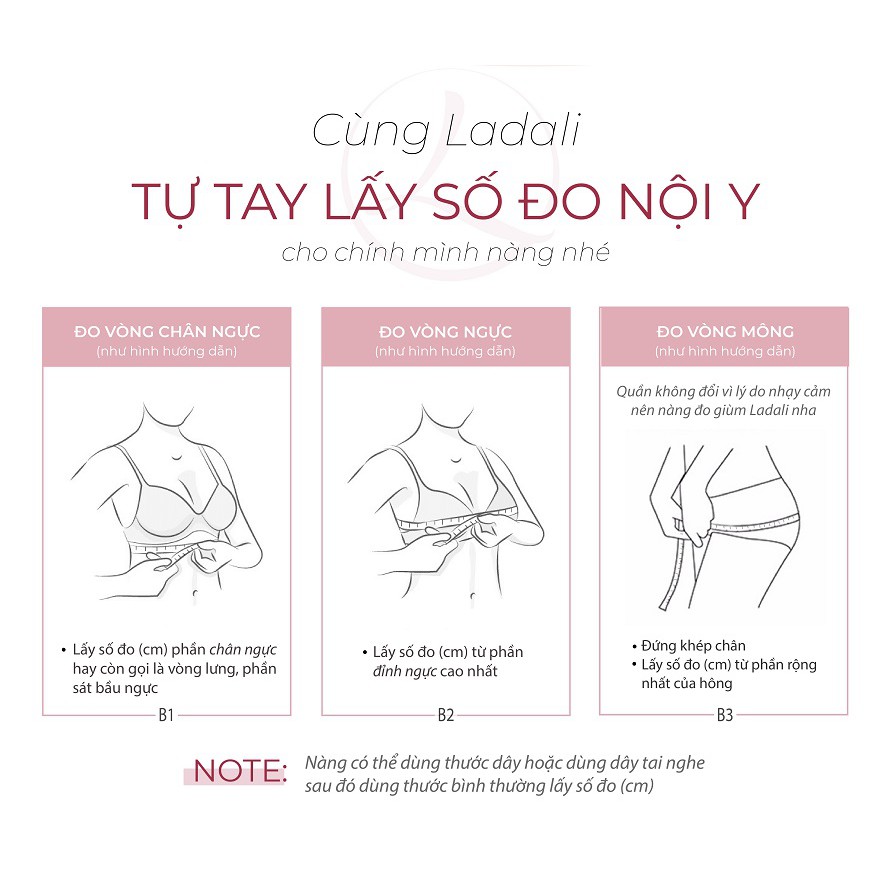 Cùng Ladali

TỰ TAY LẤY SỐ ĐO NỘI Y

cho chính mình nàng nhé

ĐO VÒNG CHÂN NGỰC
(như hình hướng dẫn)

• Lấy số đo (cm) phần chân ngực hay còn gọi là vòng lưng, phần sát bầu ngực

B1

ĐO VÒNG NGỰC
(như hình hướng dẫn)

• Lấy số đo (cm) từ phần đỉnh ngực cao nhất

B2

ĐO VÒNG MÔNG
(như hình hướng dẫn)

Quần không đổi vì lý do nhạy cảm nên nàng đo giùm Ladali nha

• Đứng khép chân
• Lấy số đo (cm) từ phần rộng nhất của hông

B3

NOTE: Nàng có thể dùng thước dây hoặc dùng dây tai nghe sau đó dùng thước bình thường lấy số đo (cm)